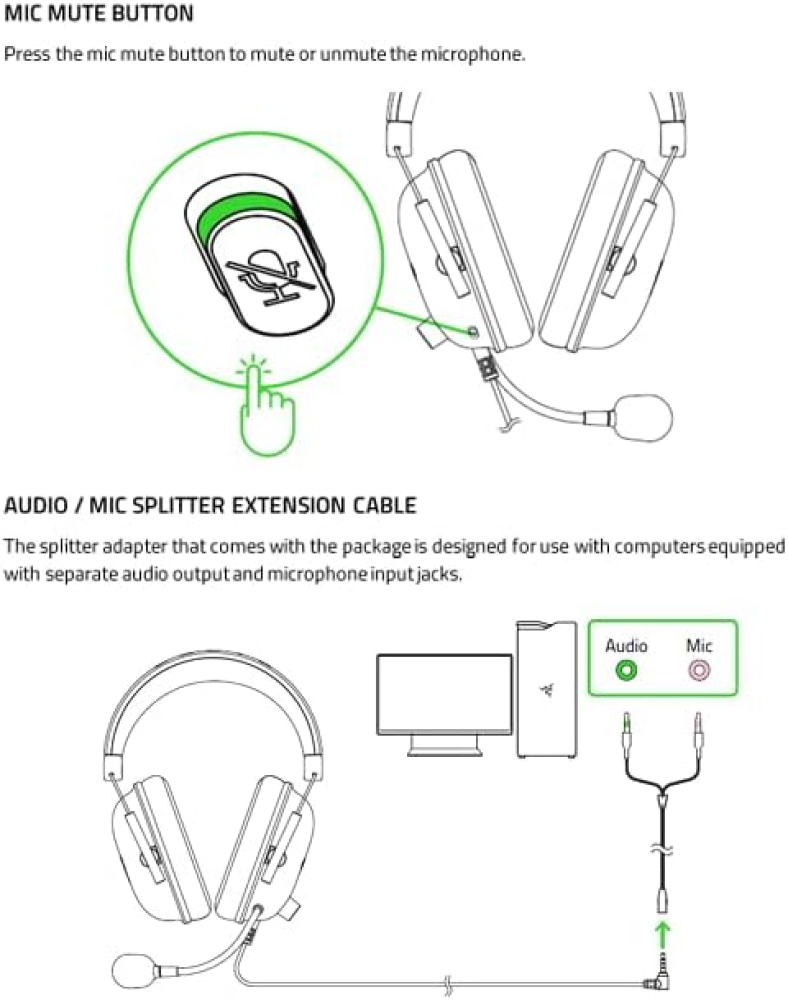 MIC MUTE BUTTON

Press the mic mute button to mute or unmute the microphone.

AUDIO / MIC SPLITTER EXTENSION CABLE

The splitter adapter that comes with the package is designed for use with computers equipped with separate audio output and microphone input jacks.

Audio

Mic