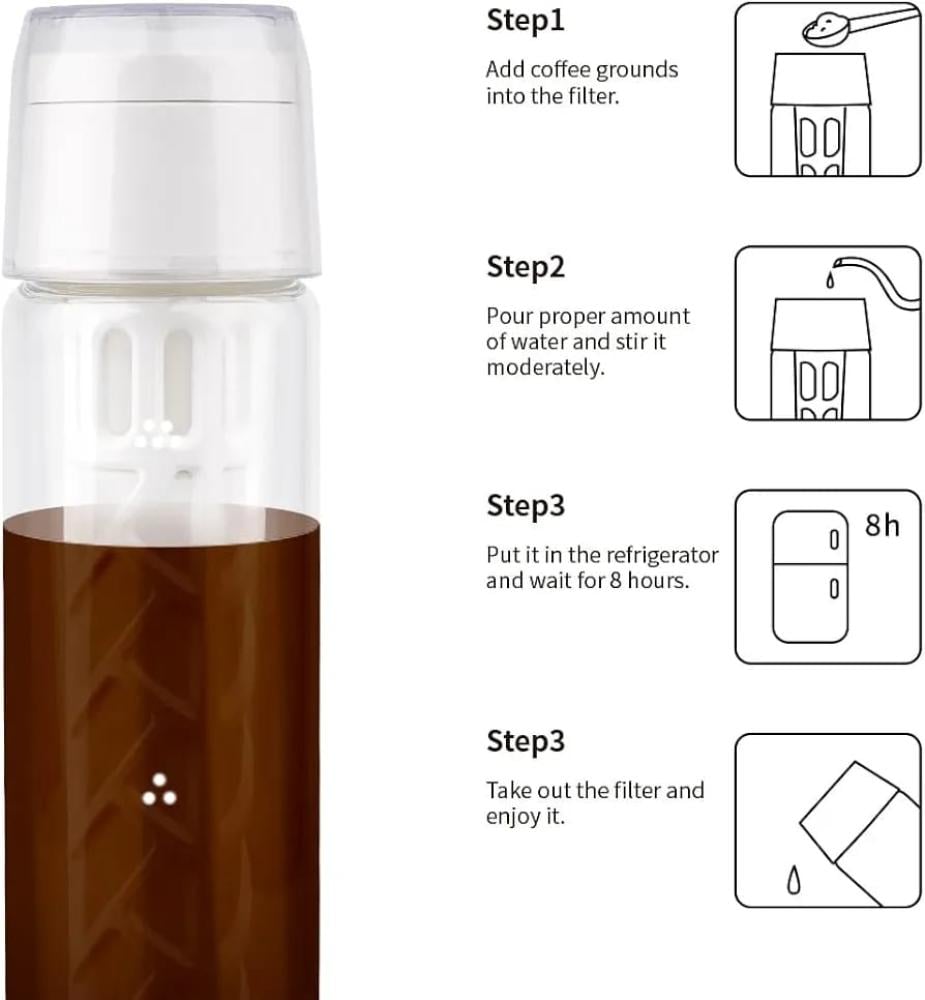 Step1

Add coffee grounds into the filter.

Step2

Pour proper amount of water and stir it moderately.

Step3

Put it in the refrigerator and wait for 8 hours.

8h

Step3

Take out the filter and enjoy it.