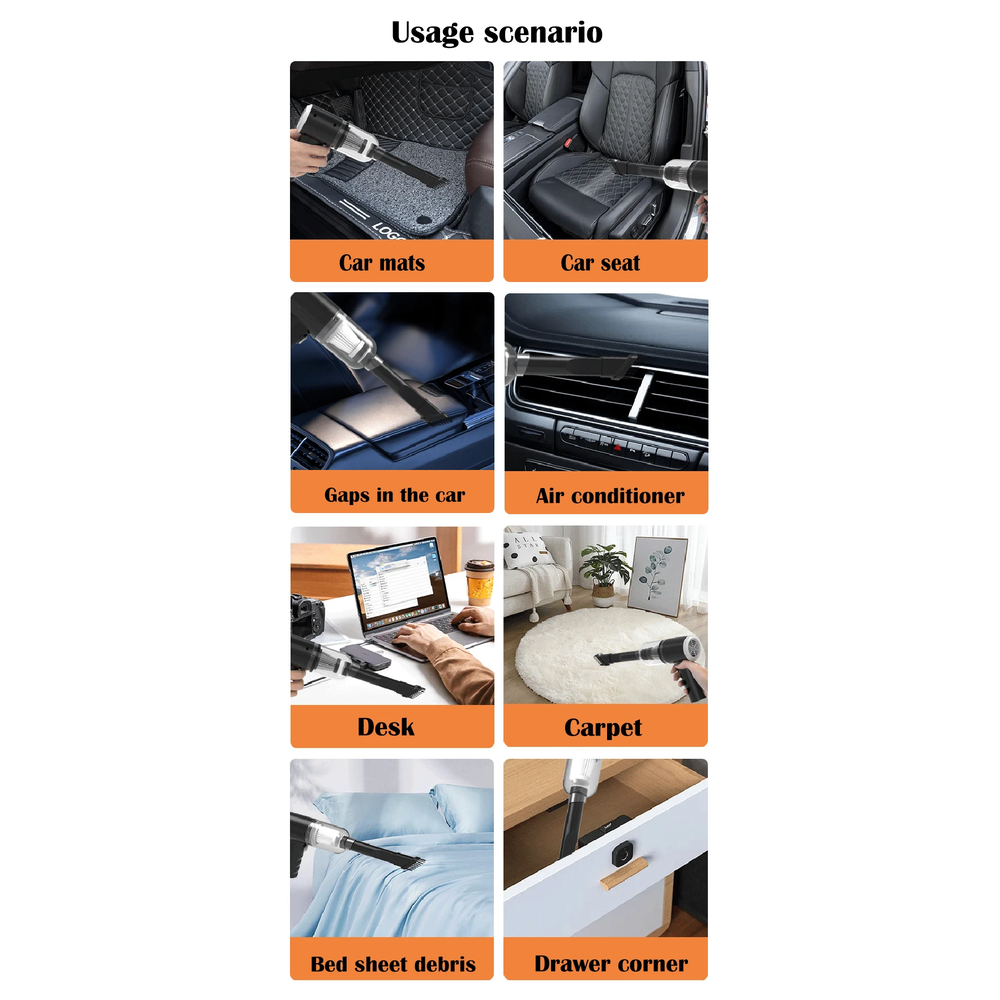 Usage scenario

LOGO

Car mats

Car seat

Gaps in the car

Air conditioner

Desk

Carpet

Bed sheet debris

Drawer corner