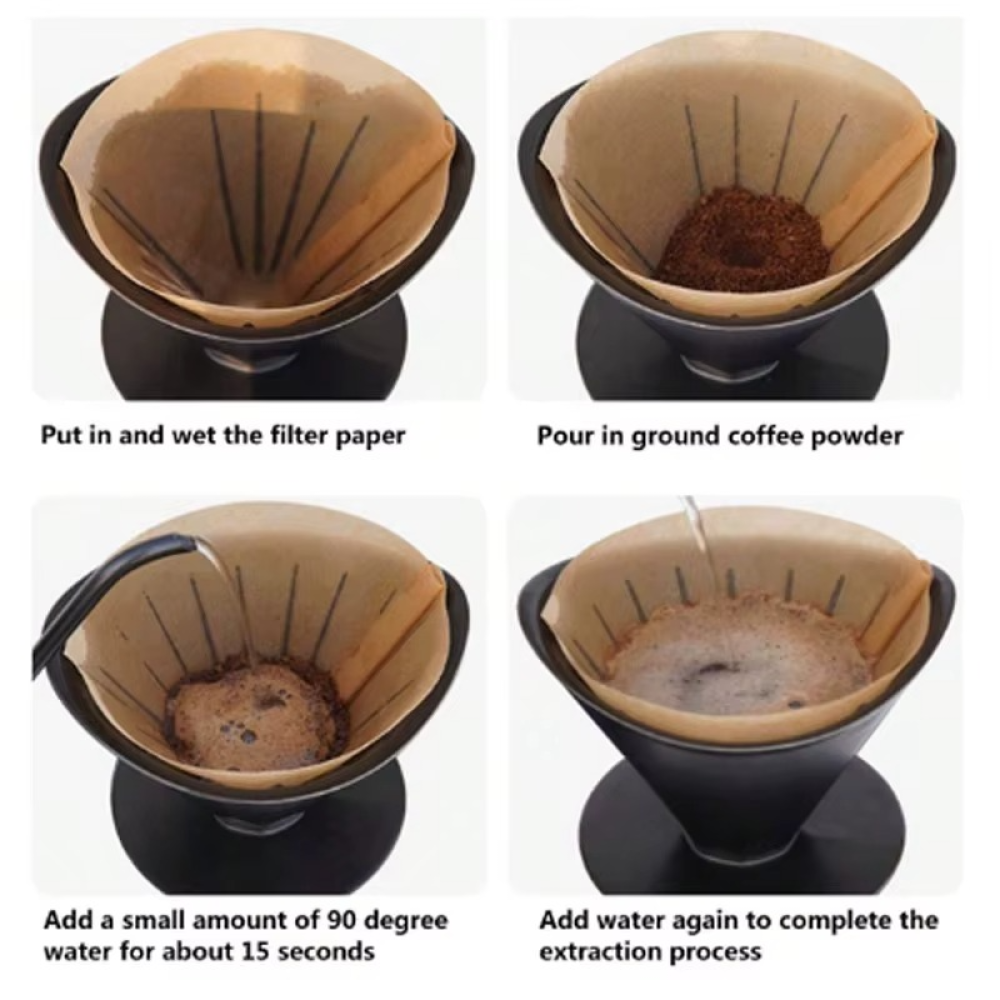 Put in and wet the filter paper

Pour in ground coffee powder

Add a small amount of 90 degree water for about 15 seconds

Add water again to complete the extraction process