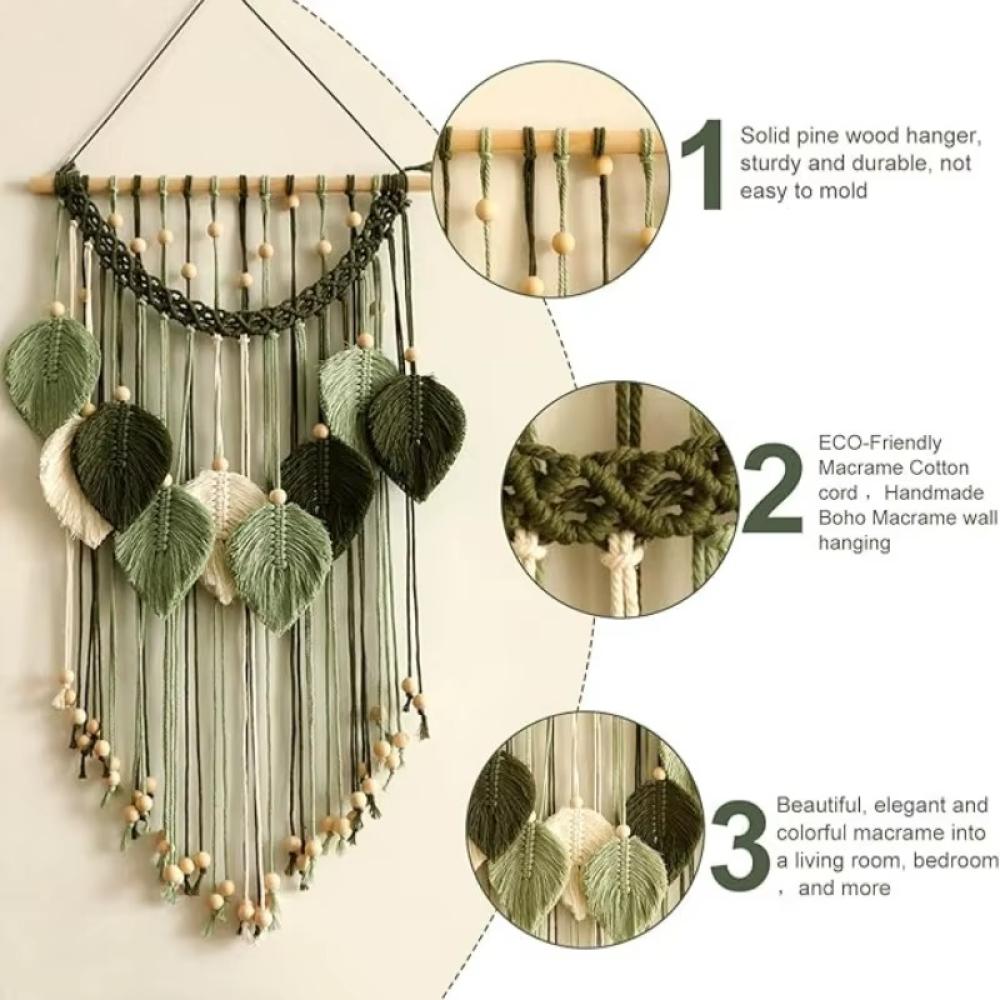 1 Solid pine wood hanger, sturdy and durable, not easy to mold

2 ECO-Friendly Macrame Cotton cord， Handmade Boho Macrame wall hanging

3 Beautiful, elegant and colorful macrame into a living room, bedroom ， and more