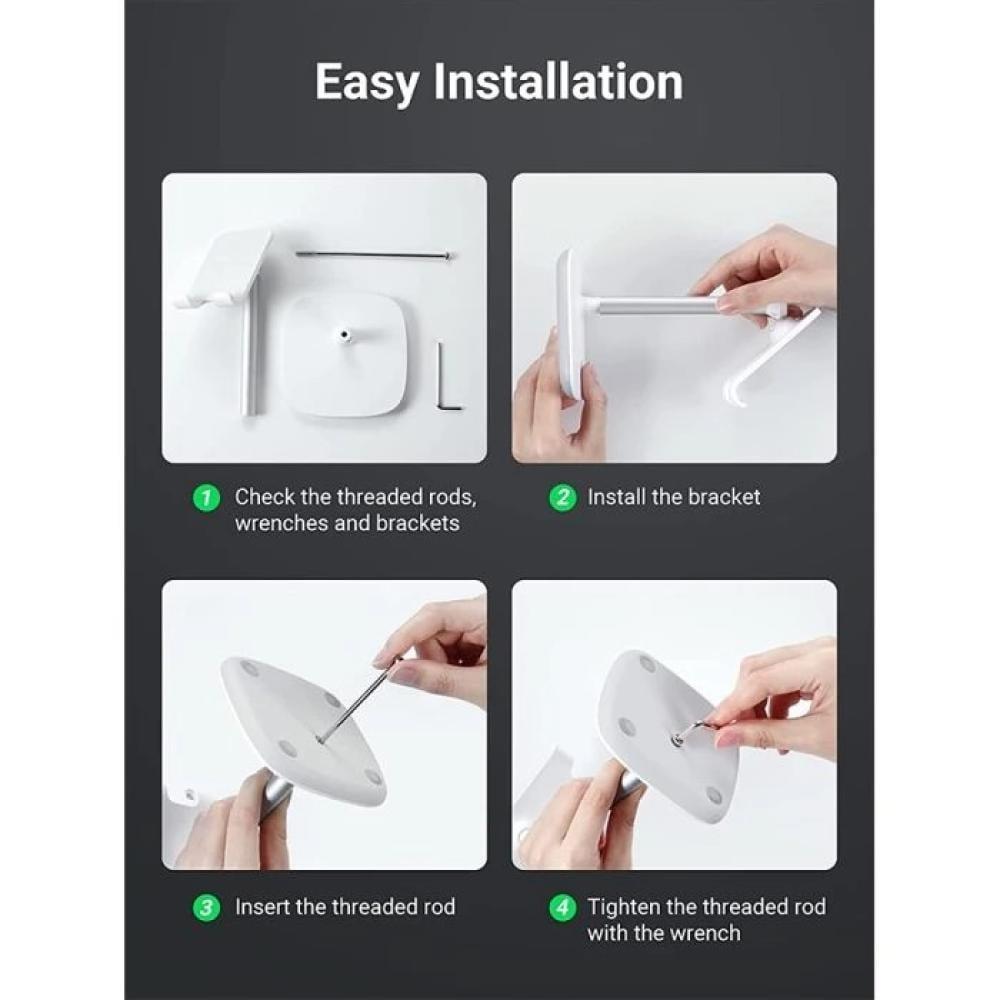 Easy Installation

1 Check the threaded rods, wrenches and brackets

2 Install the bracket

3 Insert the threaded rod

4 Tighten the threaded rod with the wrench