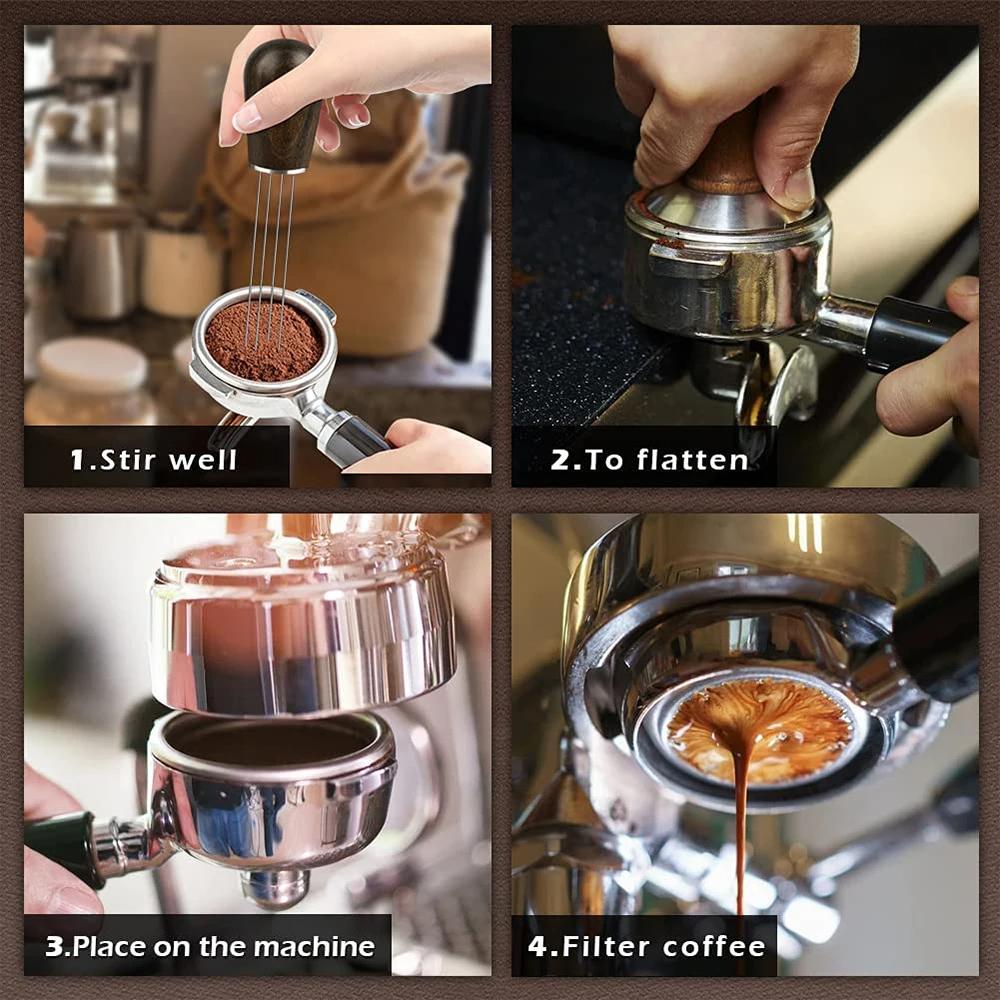 1.Stir well

2.To flatten

3.Place on the machine

4.Filter coffee