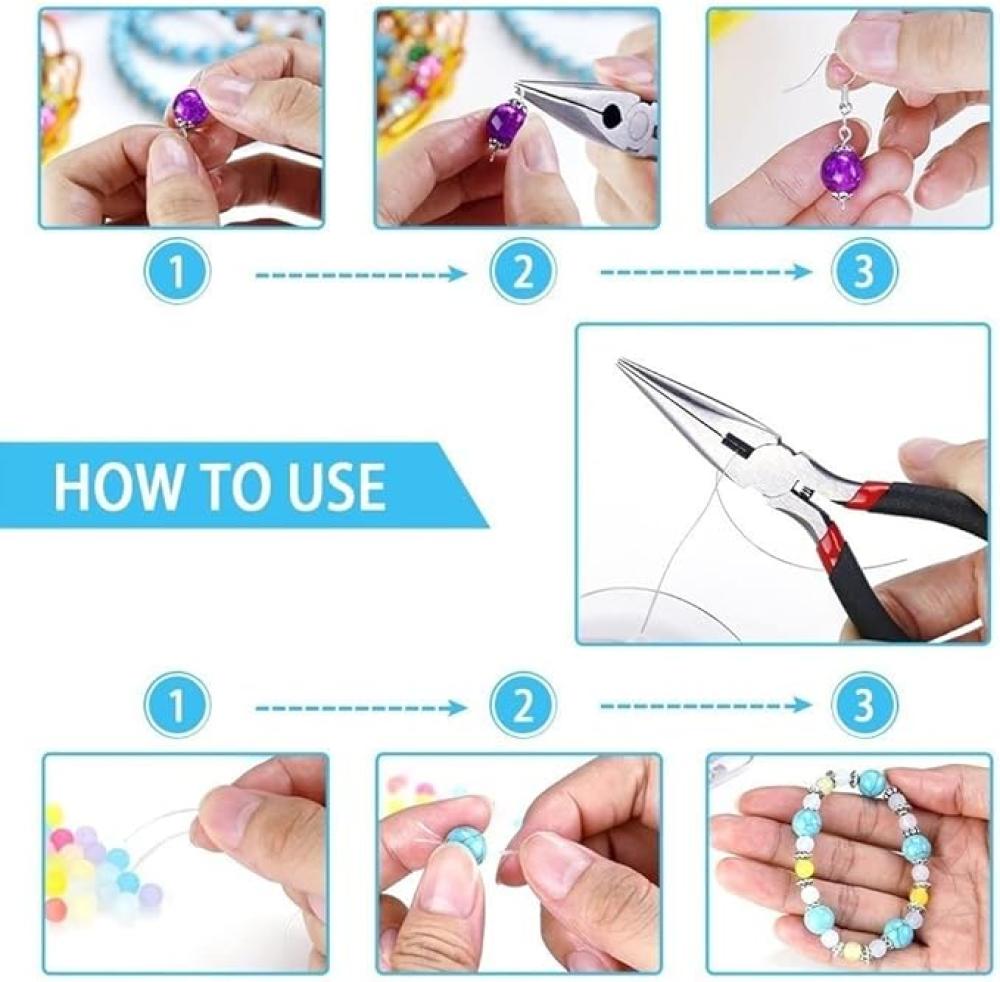 1
2
3

HOW TO USE

1
2
3