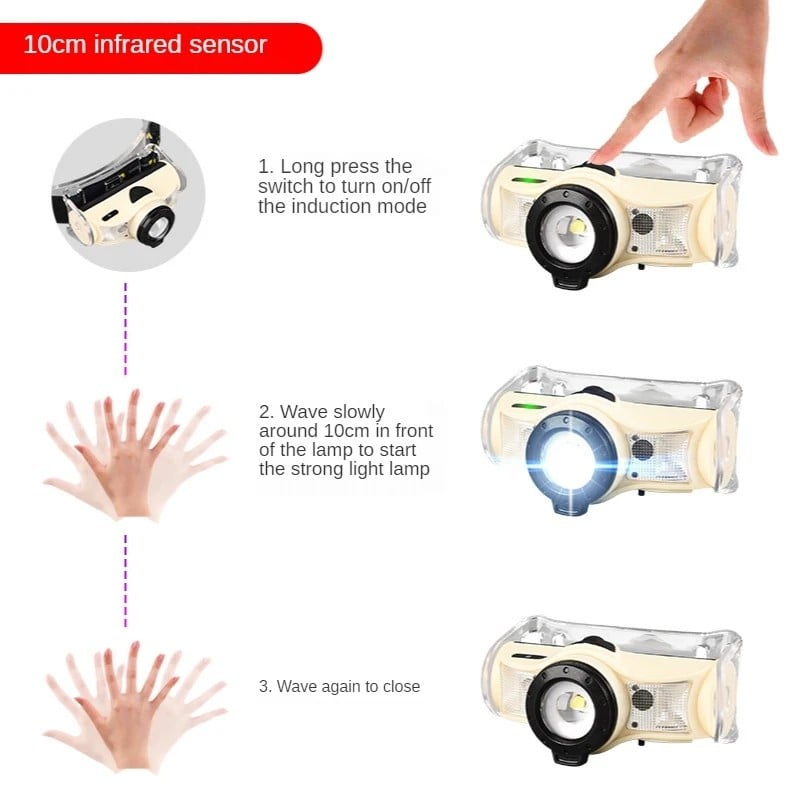 10cm infrared sensor

1. Long press the switch to turn on/off the induction mode

2. Wave slowly around 10cm in front of the lamp to start the strong light lamp

3. Wave again to close