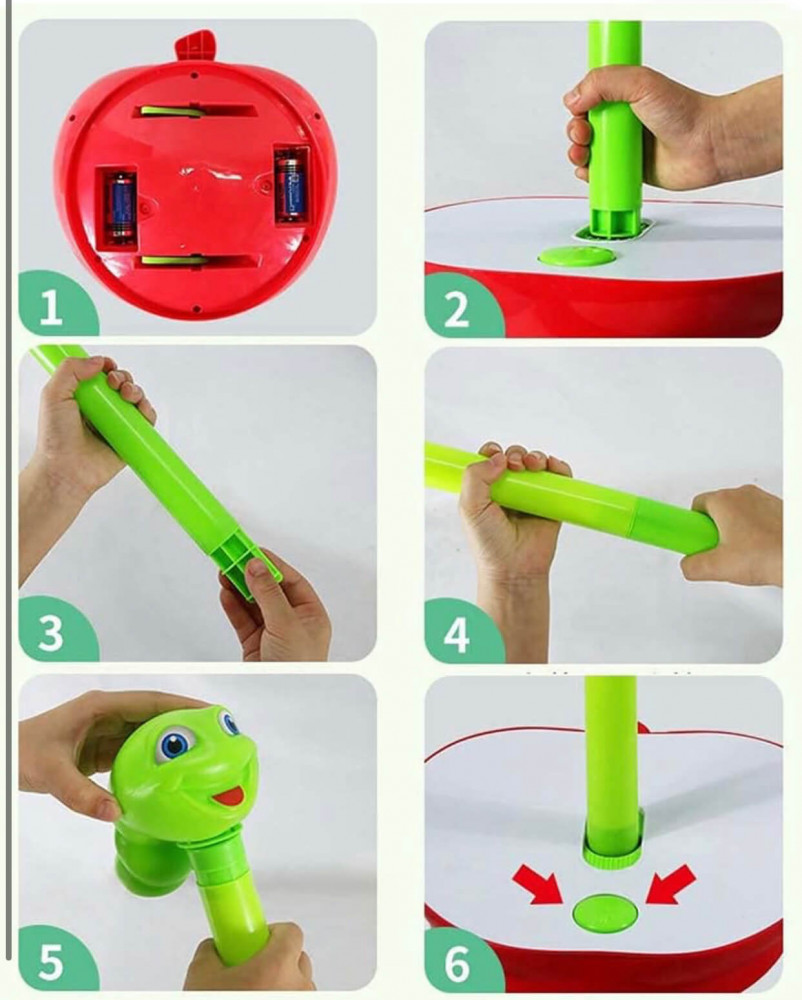 1
2
3
4
5
6