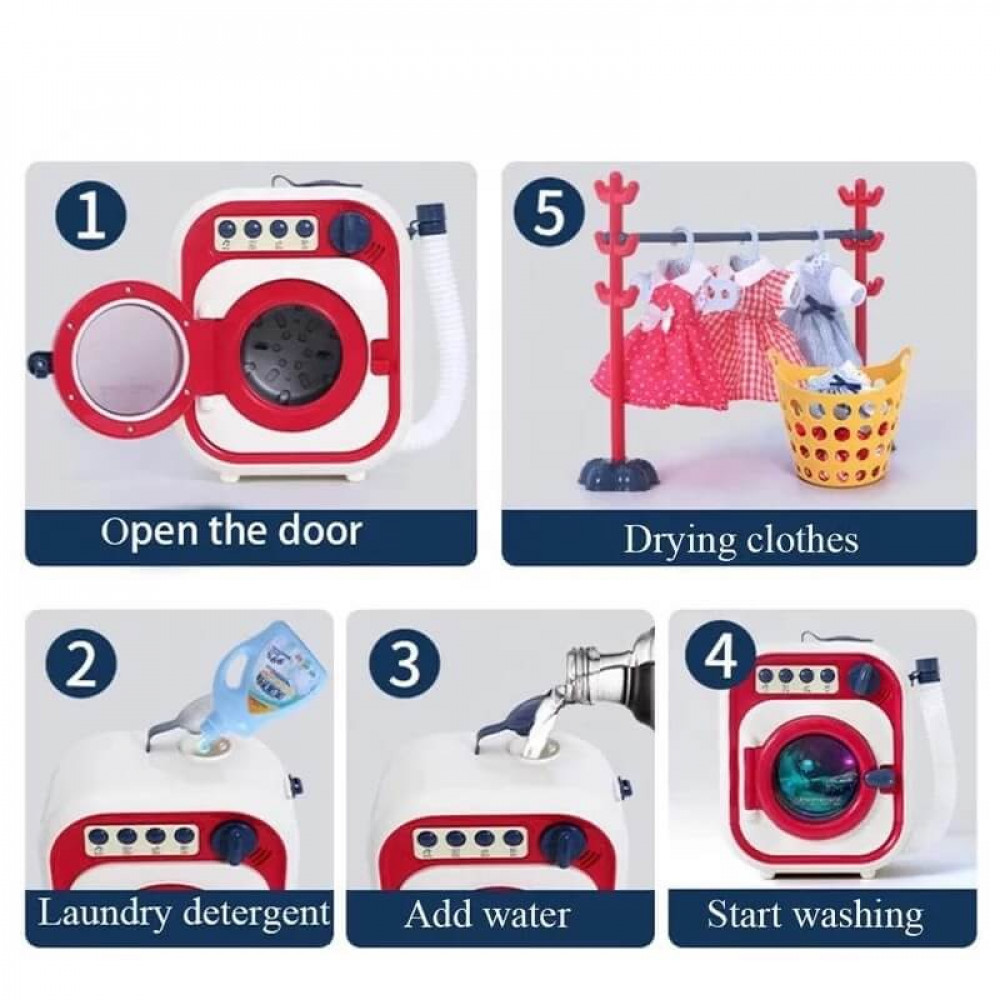 1
Open the door

5
Drying clothes

2
Laundry detergent

3
Add water

4
Start washing