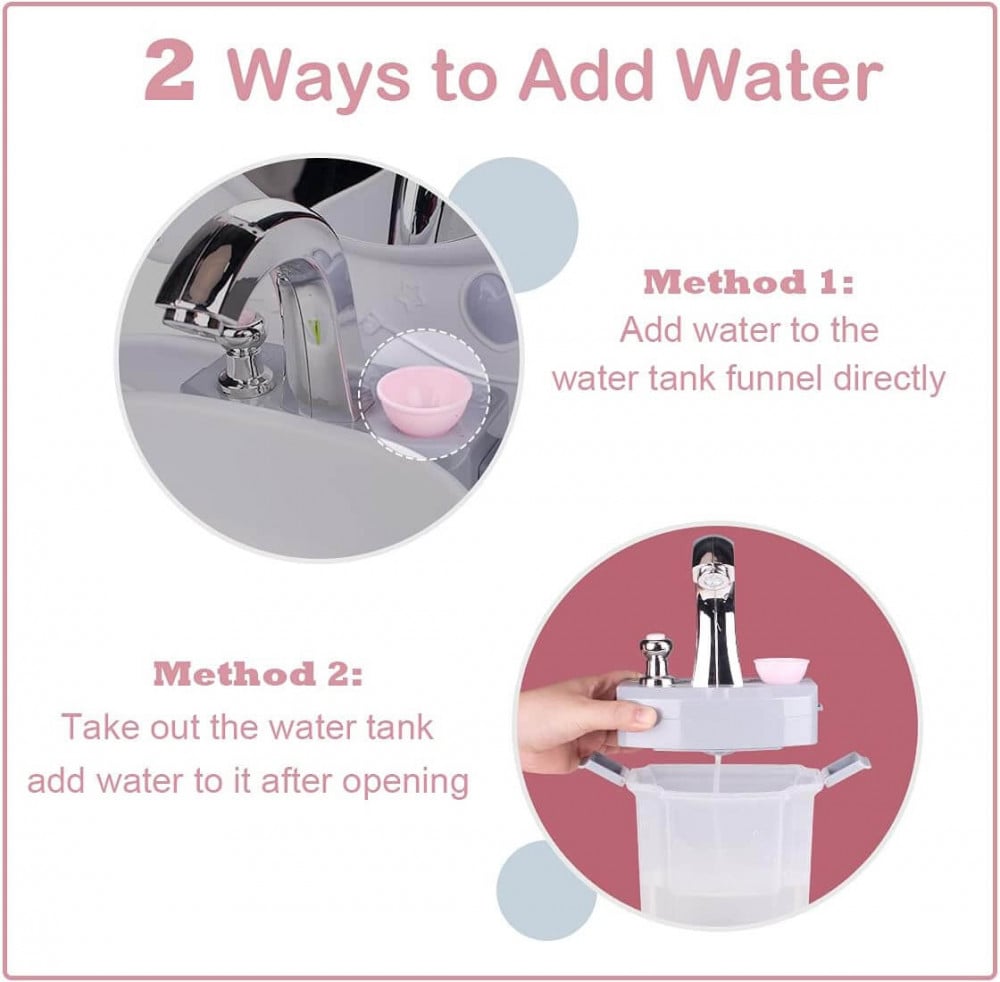 2 Ways to Add Water

Method 1:
Add water to the water tank funnel directly

Method 2:
Take out the water tank add water to it after opening