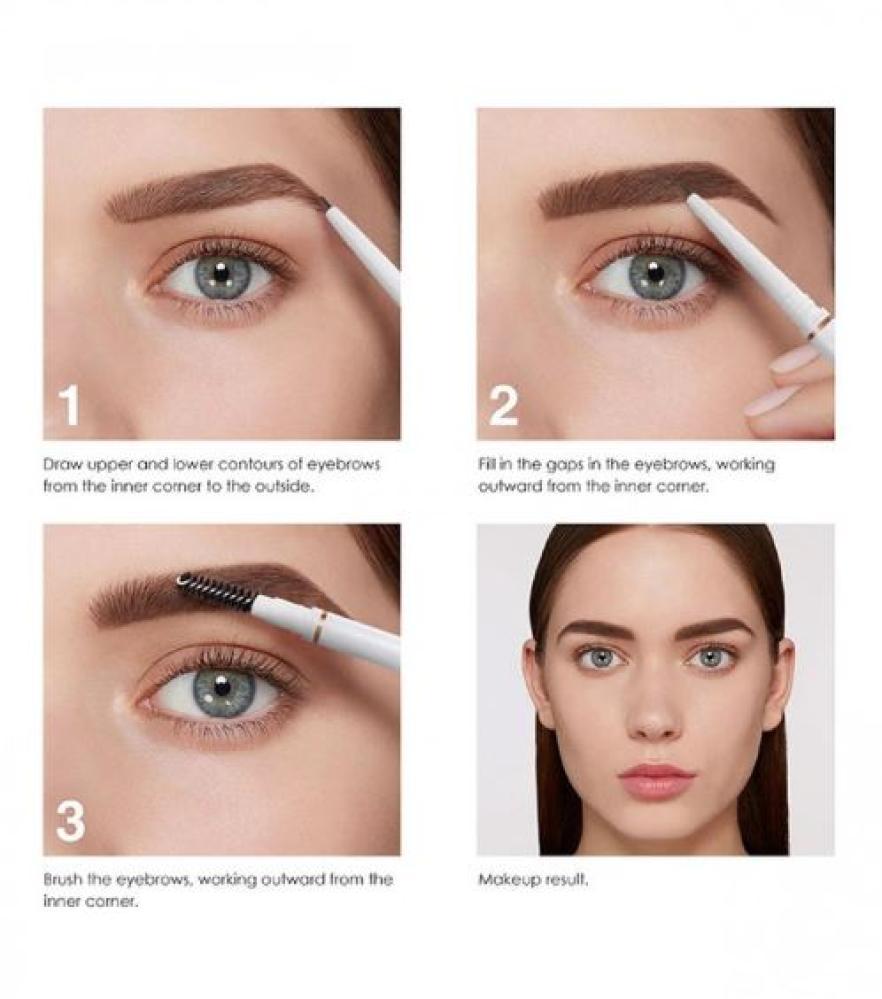 1

Draw upper and lower contours of eyebrows from the inner corner to the outside.

2

Fill in the gaps in the eyebrows, working outward from the inner corner.

3

Brush the eyebrows, working outward from the inner corner.

Makeup result.