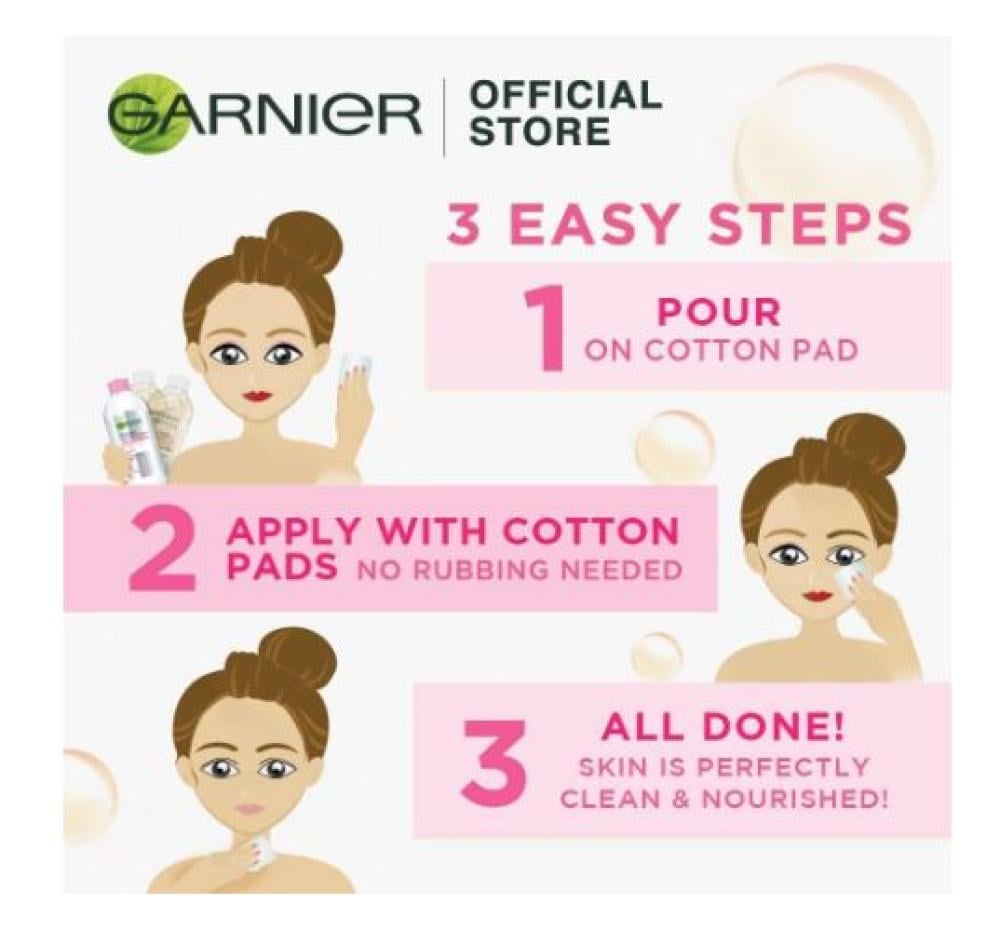 GARNIER | OFFICIAL STORE

3 EASY STEPS

1 POUR ON COTTON PAD

2 APPLY WITH COTTON PADS NO RUBBING NEEDED

3 ALL DONE! SKIN IS PERFECTLY CLEAN & NOURISHED!