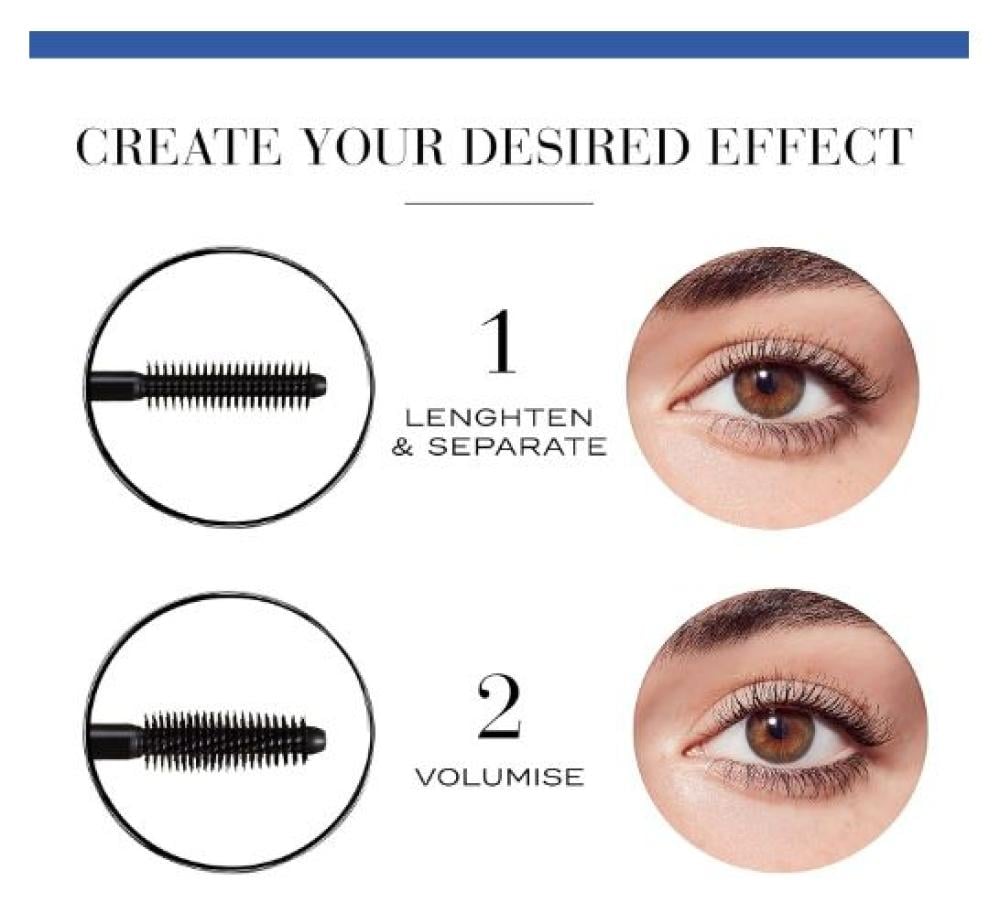 CREATE YOUR DESIRED EFFECT

1
LENGHTEN
& SEPARATE

2
VOLUMISE