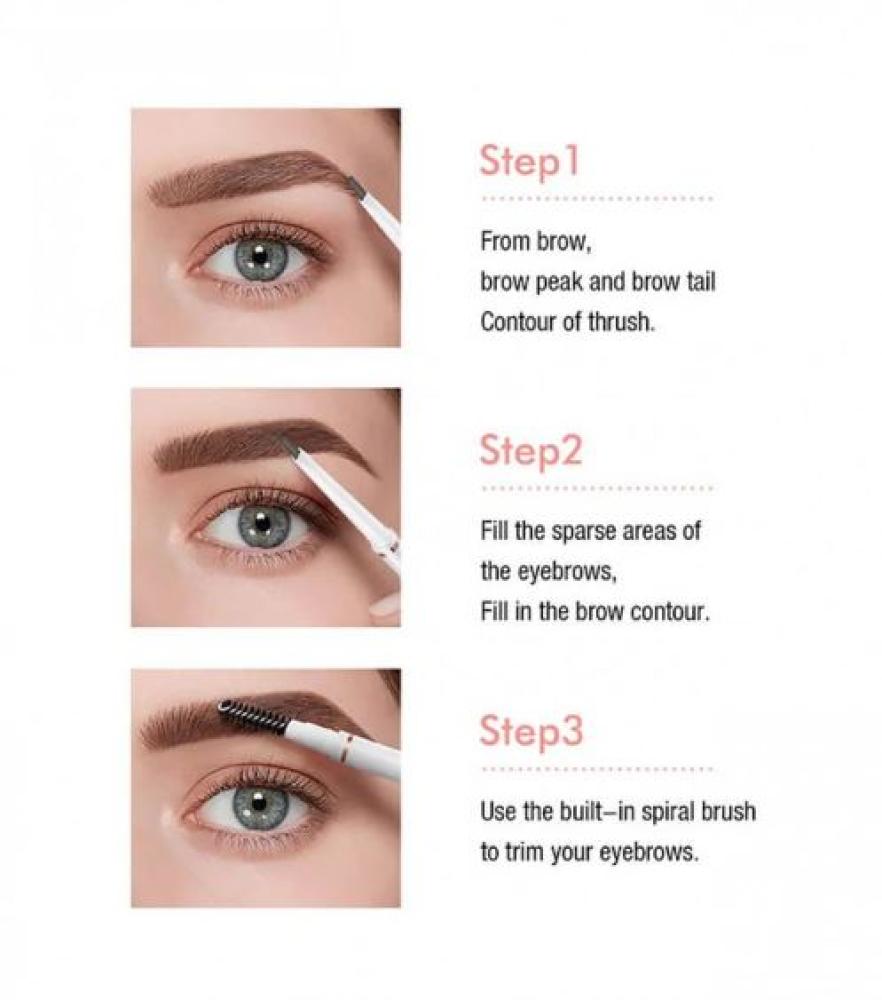 Step1

From brow,
brow peak and brow tail
Contour of thrush.

Step2

Fill the sparse areas of
the eyebrows,
Fill in the brow contour.

Step3

Use the built–in spiral brush
to trim your eyebrows.