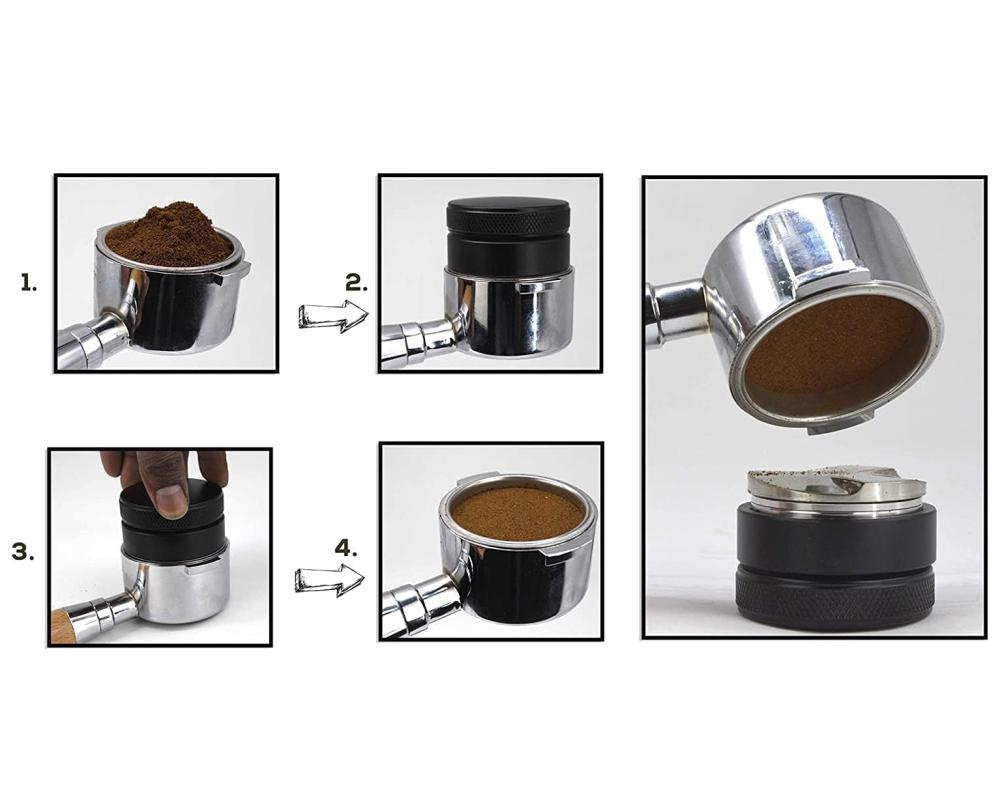 1.

2.

3.

4.