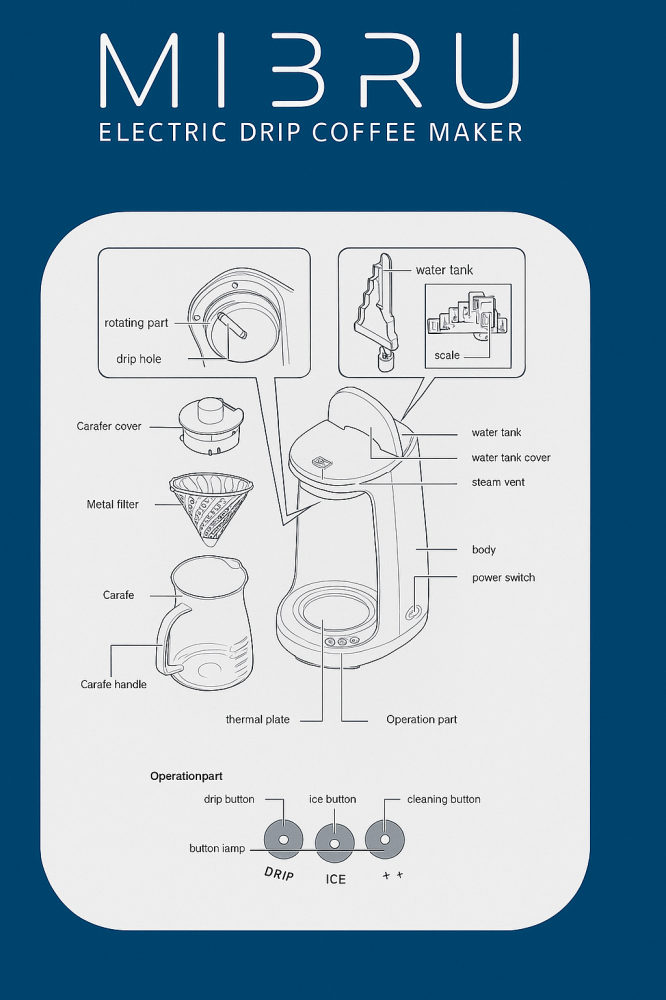 MI3RU
ELECTRIC DRIP COFFEE MAKER

rotating part
drip hole

water tank
scale

Carafer cover
Metal filter
Carafe
Carafe handle

water tank
water tank cover
steam vent
body
power switch

thermal plate
Operation part

Operationpart
drip button
ice button
cleaning button
button iamp
DRIP
ICE
+ +