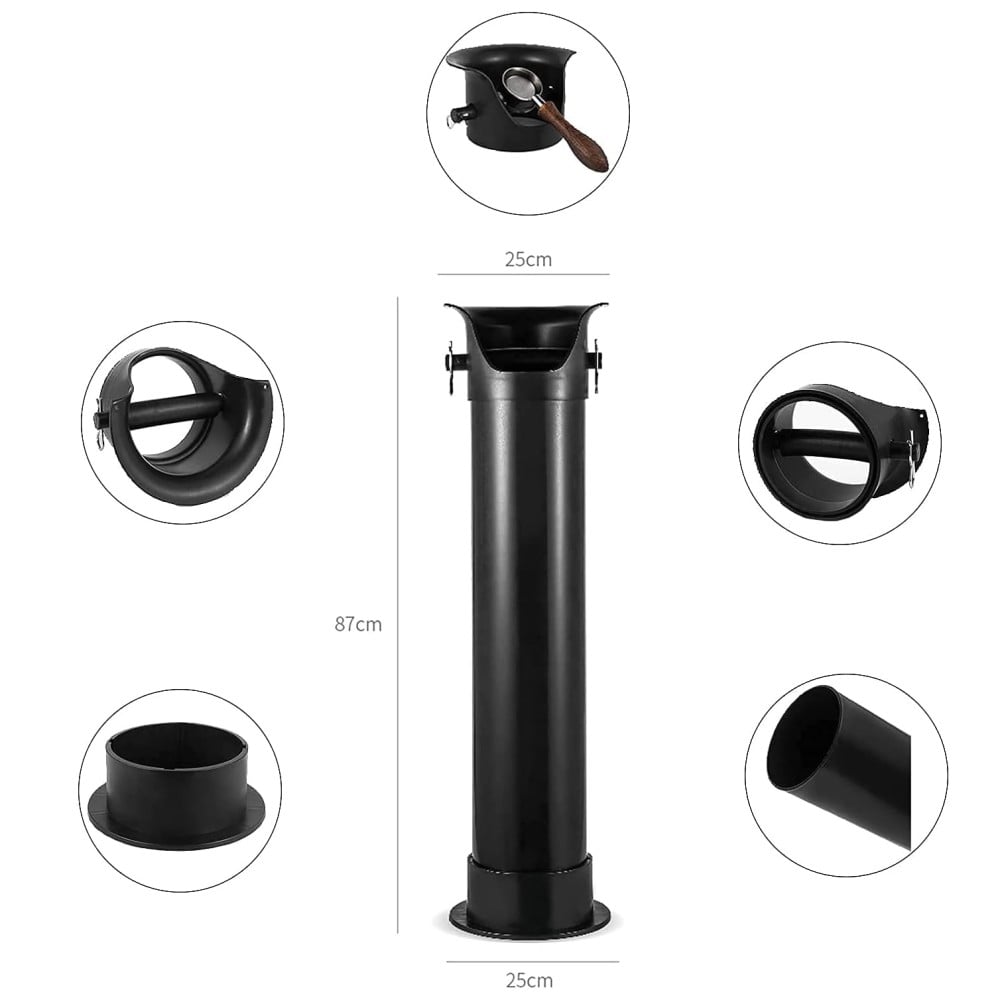 25cm

87cm

25cm