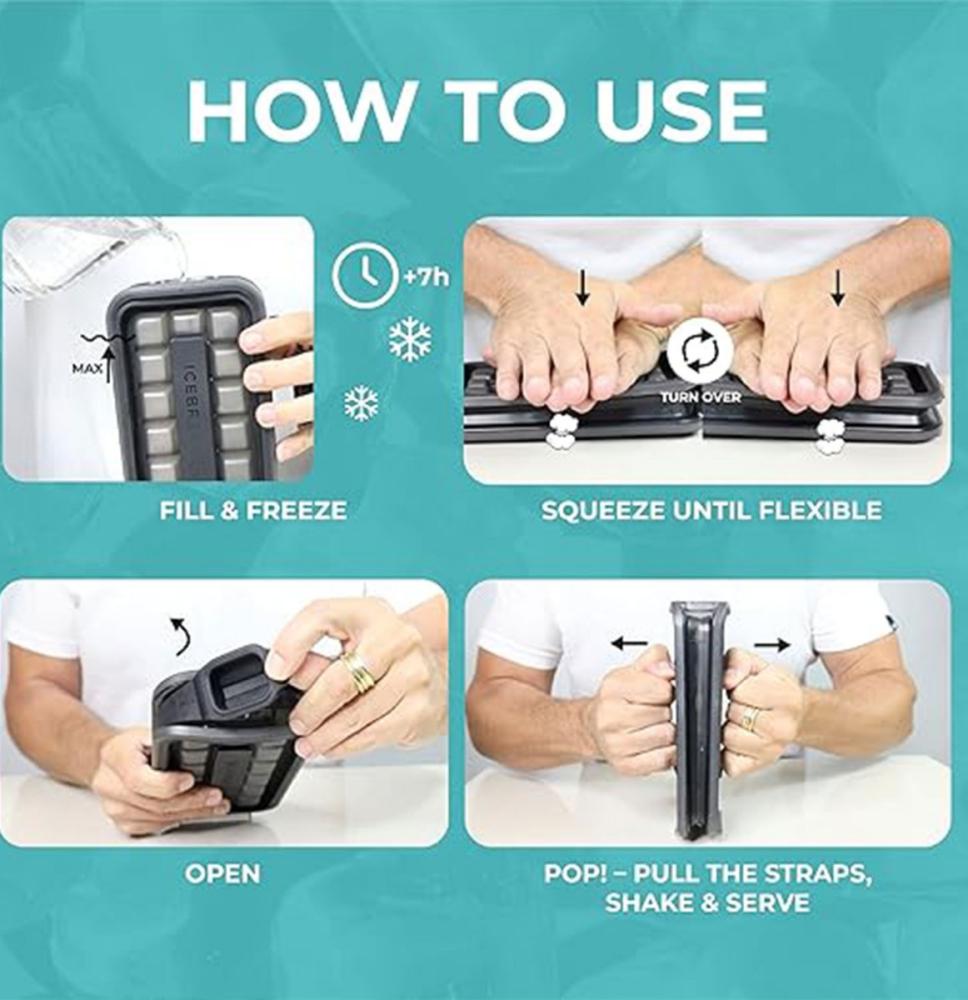 HOW TO USE

MAX

ICEBF

+7h

TURN OVER

FILL & FREEZE

SQUEEZE UNTIL FLEXIBLE

OPEN

POP! – PULL THE STRAPS, SHAKE & SERVE