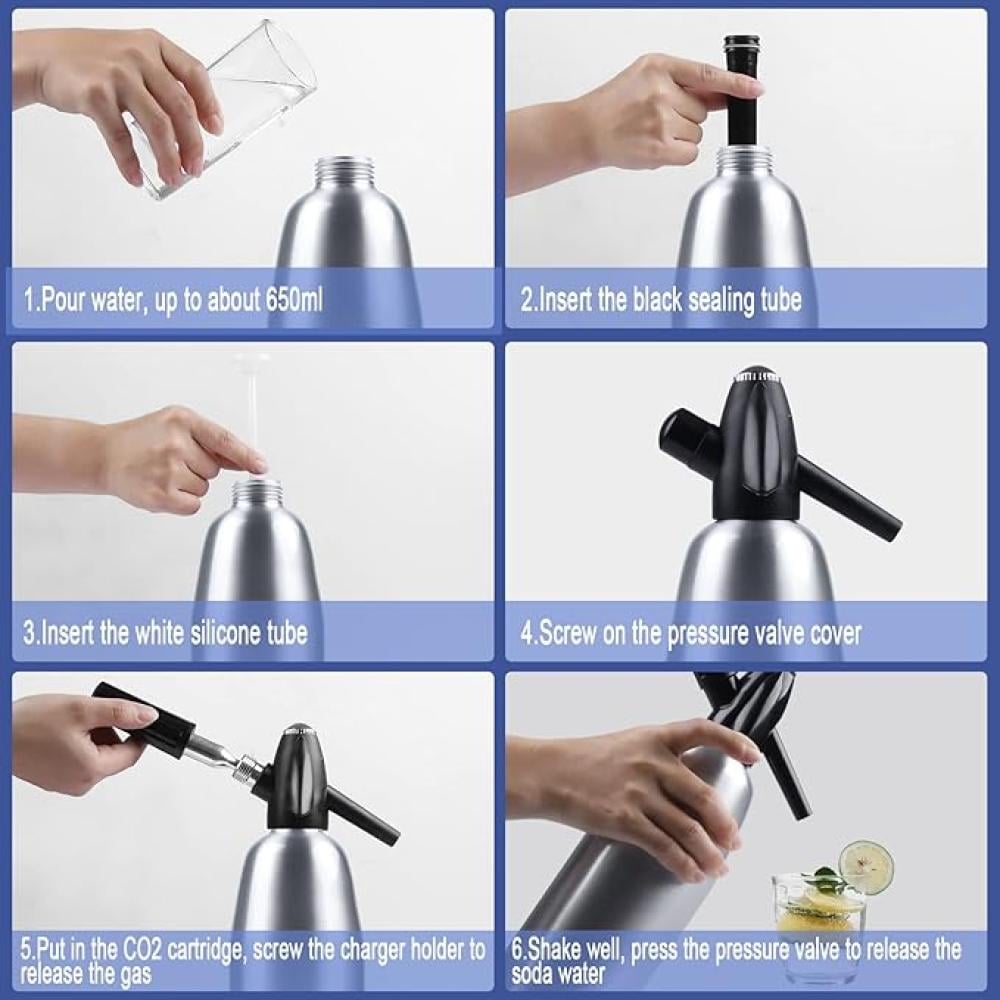 1.Pour water, up to about 650ml

2.Insert the black sealing tube

3.Insert the white silicone tube

4.Screw on the pressure valve cover

5.Put in the CO2 cartridge, screw the charger holder to release the gas

6.Shake well, press the pressure valve to release the soda water