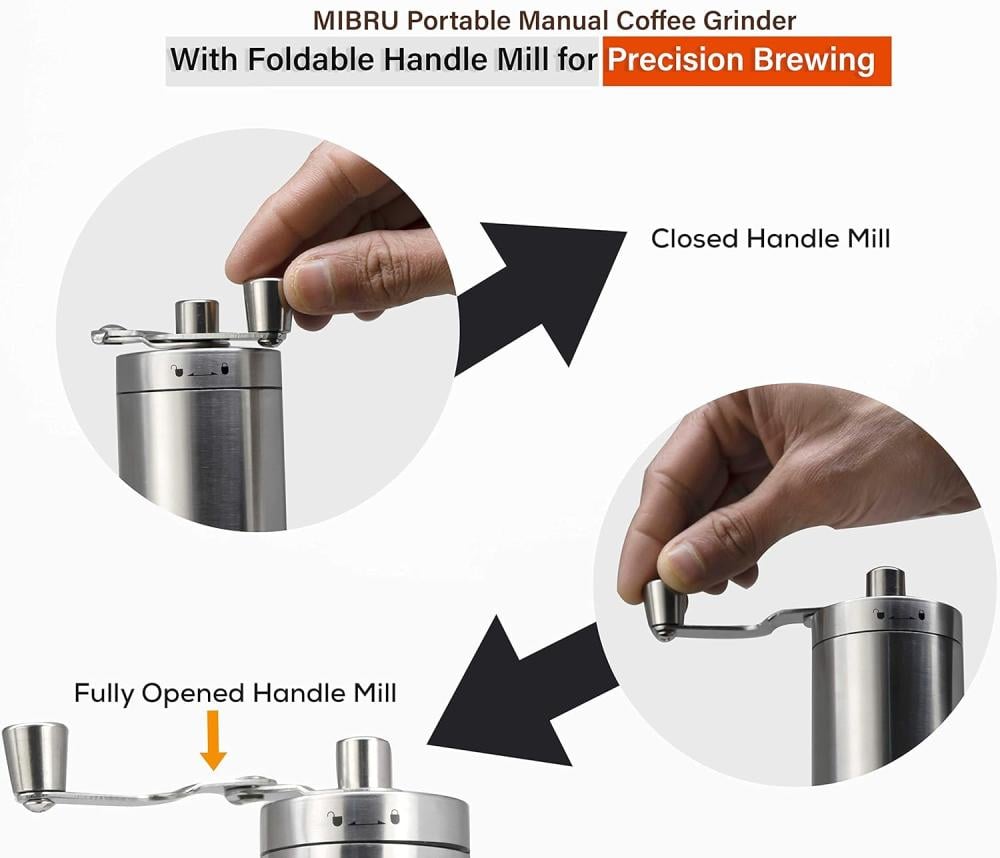 MIBRU Portable Manual Coffee Grinder
With Foldable Handle Mill for Precision Brewing

Closed Handle Mill

Fully Opened Handle Mill