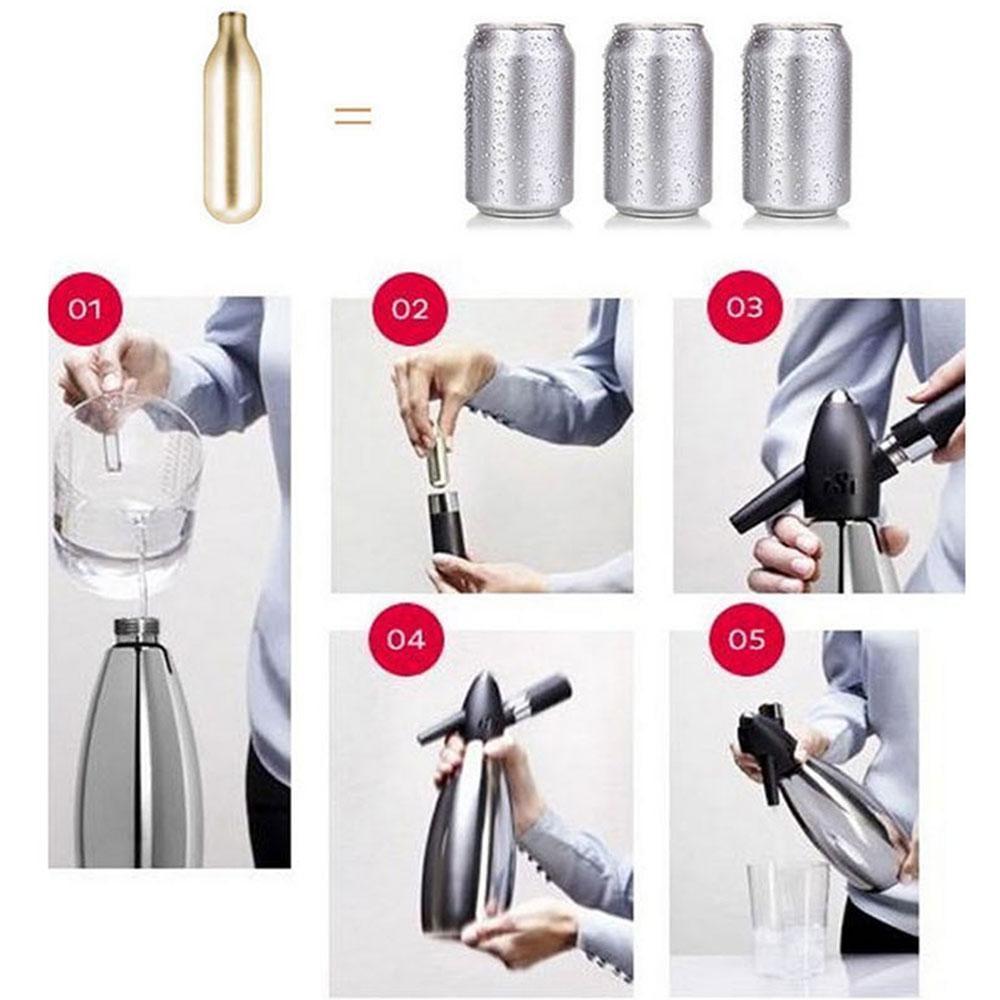 =

01

02

03

iSi

04

05