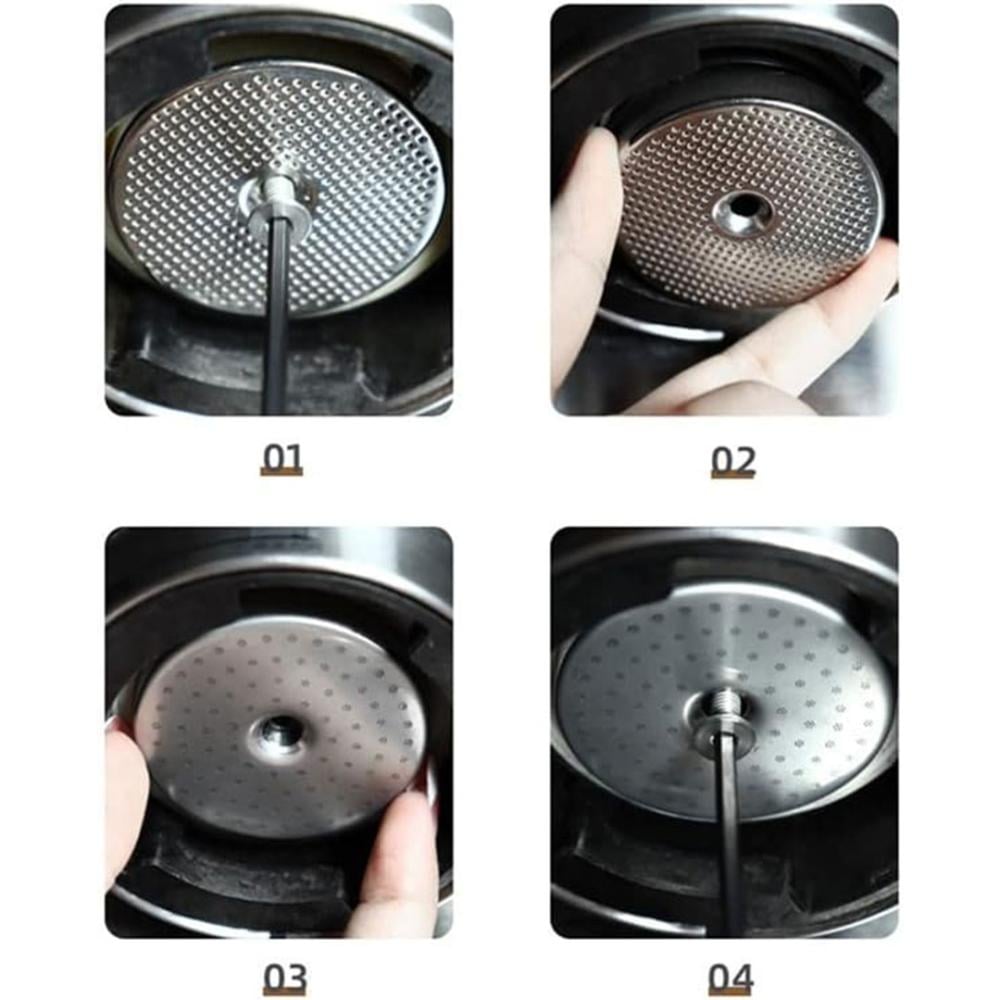 01

02

03

04