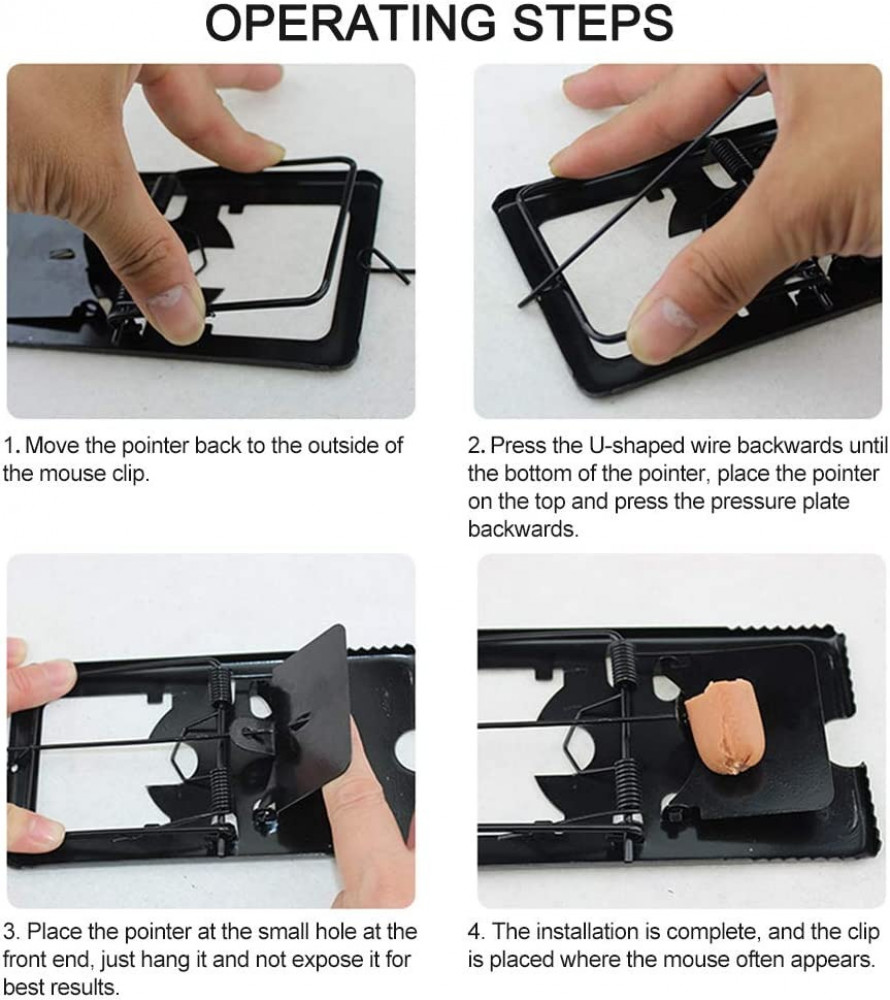 OPERATING STEPS

1. Move the pointer back to the outside of the mouse clip.

2. Press the U-shaped wire backwards until the bottom of the pointer, place the pointer on the top and press the pressure plate backwards.

3. Place the pointer at the small hole at the front end, just hang it and not expose it for best results.

4. The installation is complete, and the clip is placed where the mouse often appears.