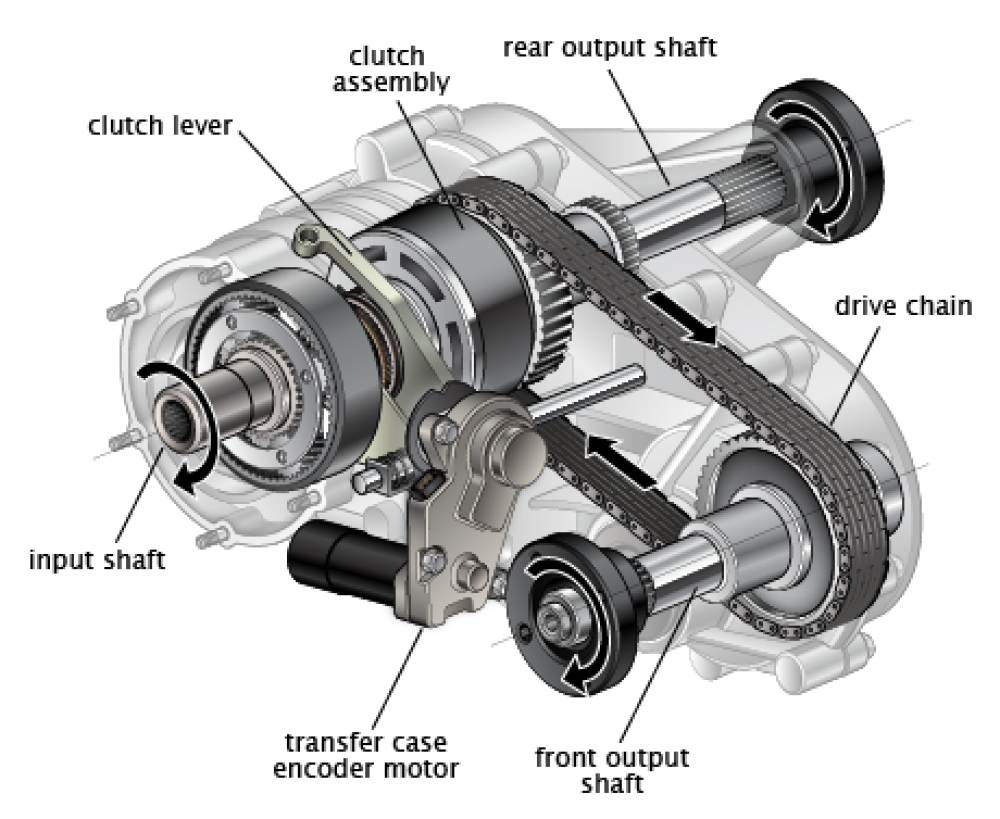 clutch assembly

rear output shaft

clutch lever

drive chain

input shaft

transfer case encoder motor

front output shaft