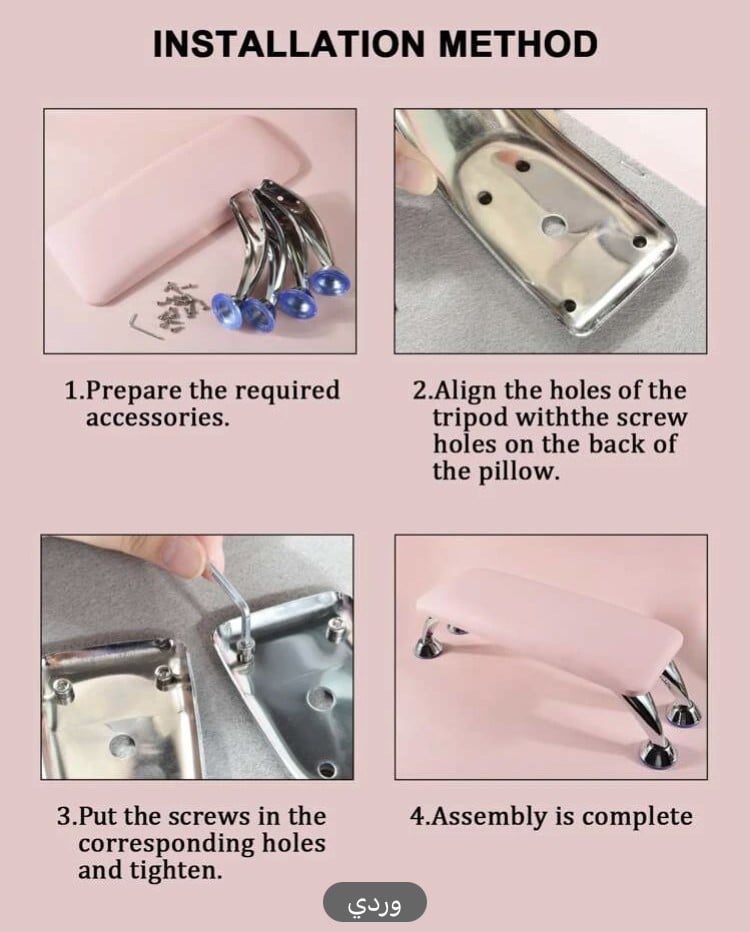 INSTALLATION METHOD

1.Prepare the required accessories.

2.Align the holes of the tripod withthe screw holes on the back of the pillow.

3.Put the screws in the corresponding holes and tighten.

4.Assembly is complete

وردي