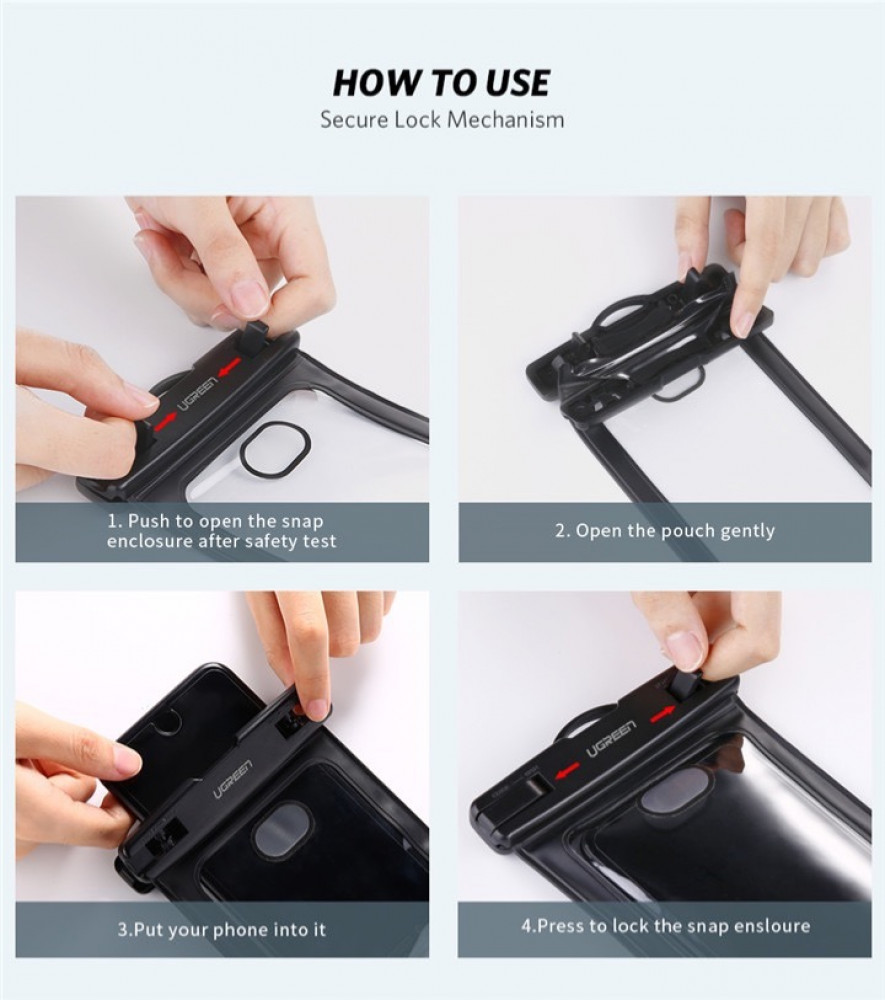 HOW TO USE
Secure Lock Mechanism

UGREEN

1. Push to open the snap enclosure after safety test

2. Open the pouch gently

UGREEN

3.Put your phone into it

UGREEN

4.Press to lock the snap ensloure