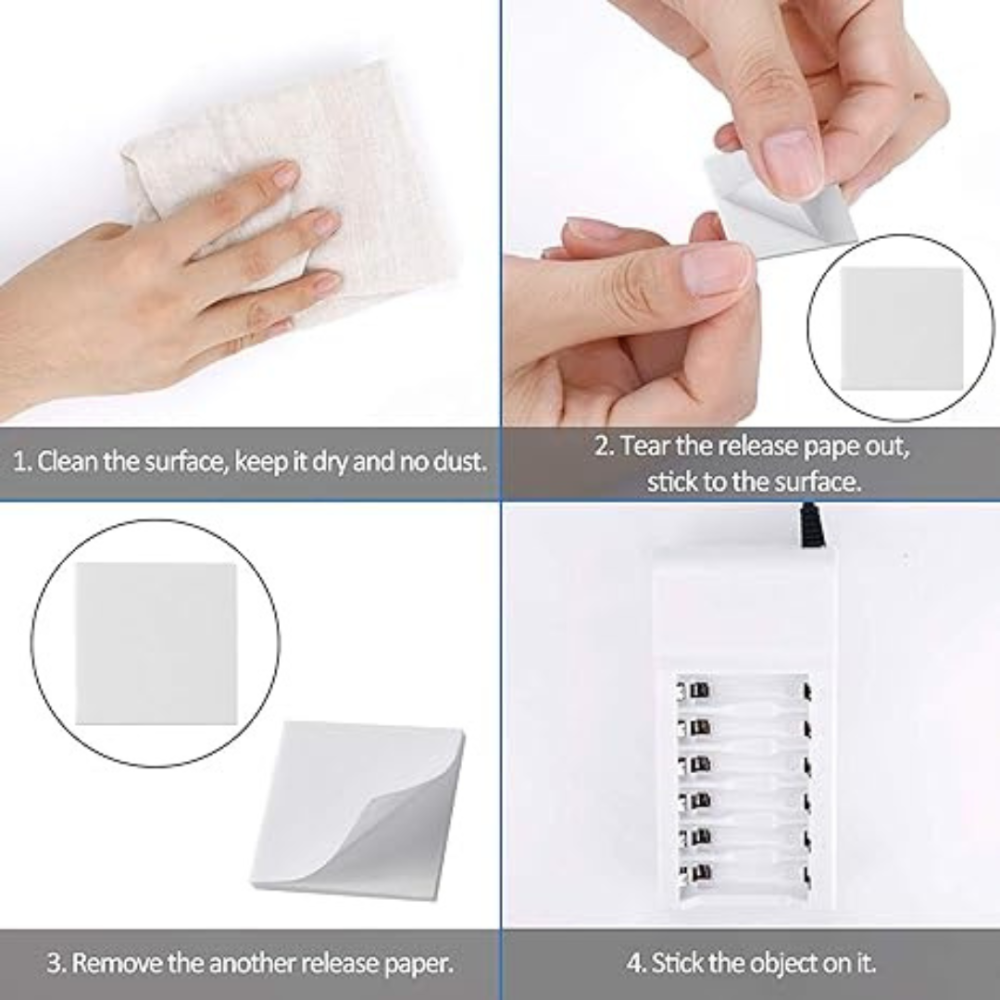 1. Clean the surface, keep it dry and no dust.

2. Tear the release pape out, stick to the surface.

3. Remove the another release paper.

4. Stick the object on it.