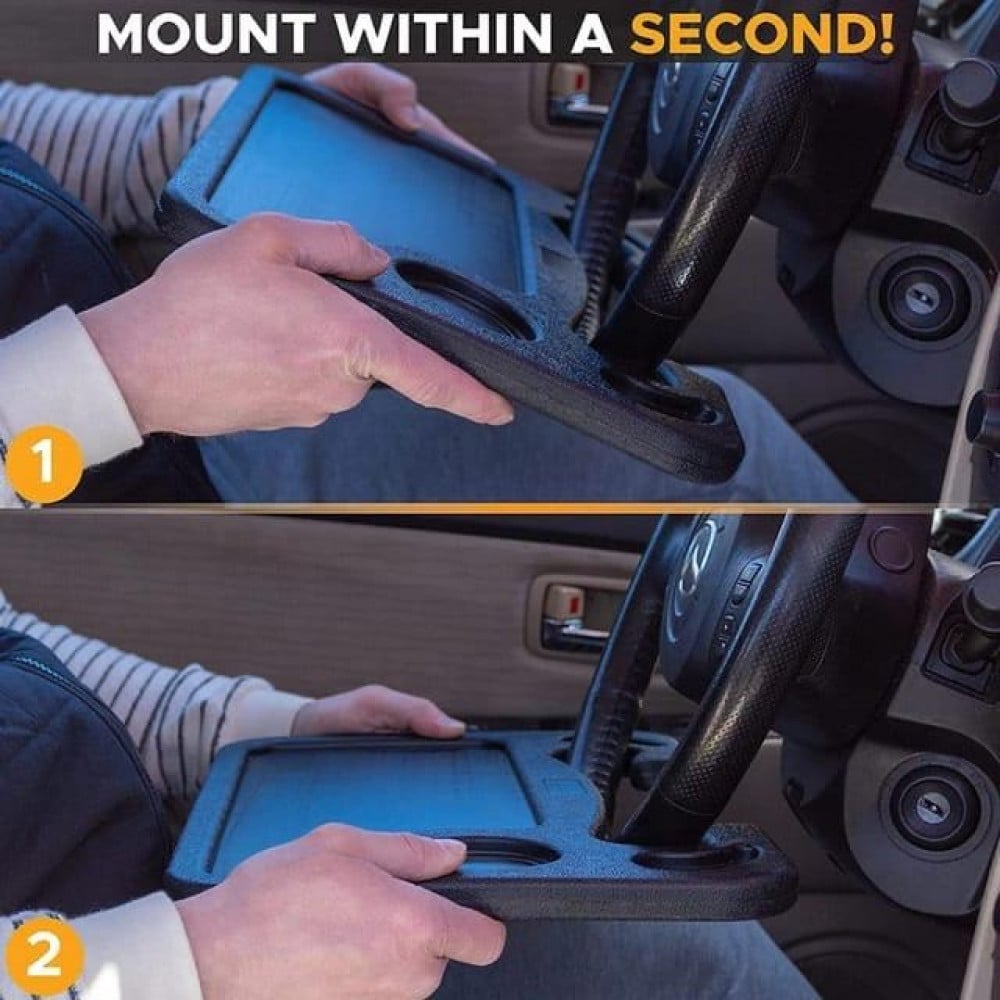 MOUNT WITHIN A SECOND!

1

2