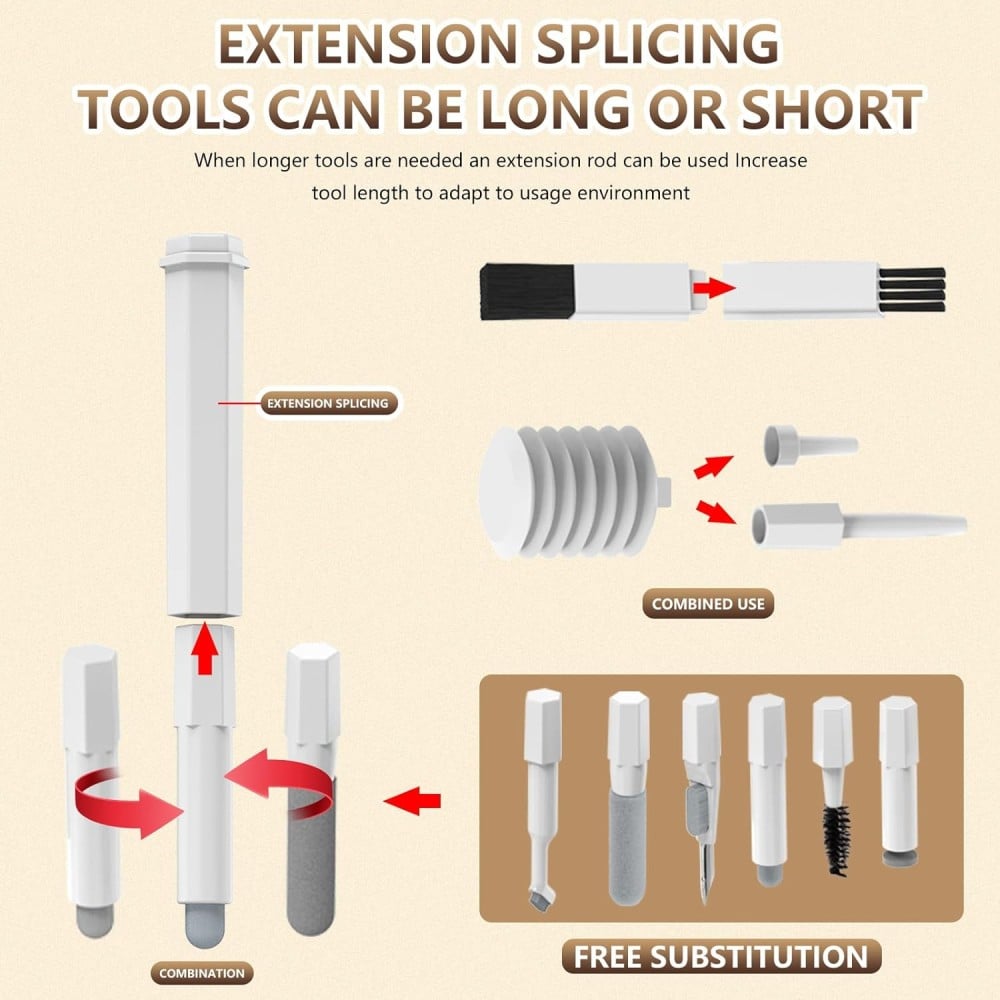 EXTENSION SPLICING
TOOLS CAN BE LONG OR SHORT

When longer tools are needed an extension rod can be used Increase tool length to adapt to usage environment

EXTENSION SPLICING

COMBINED USE

COMBINATION

FREE SUBSTITUTION