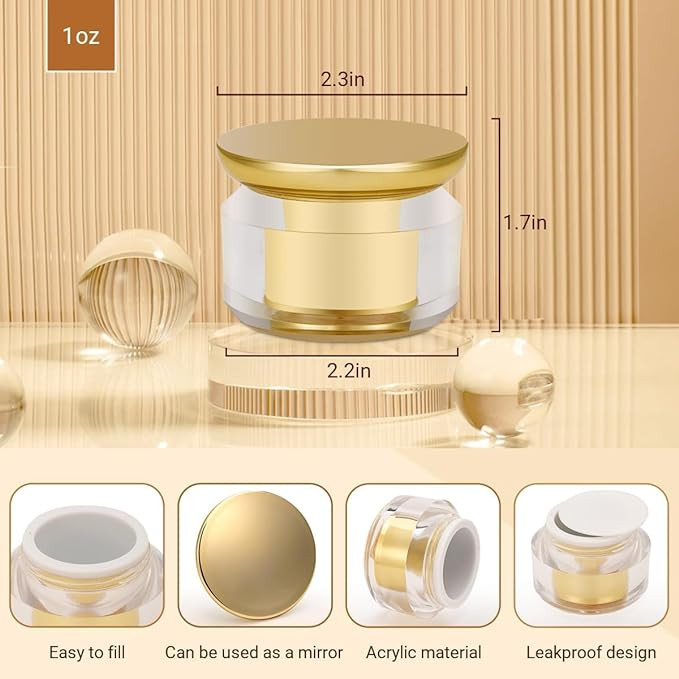 1oz

2.3in

1.7in

2.2in

Easy to fill

Can be used as a mirror

Acrylic material

Leakproof design