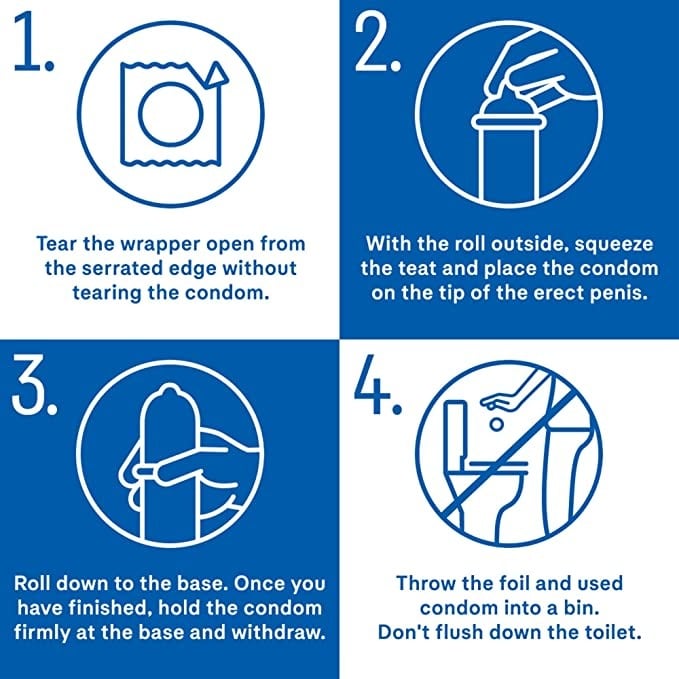 1.

Tear the wrapper open from the serrated edge without tearing the condom.

2.

With the roll outside, squeeze the teat and place the condom on the tip of the erect penis.

3.

Roll down to the base. Once you have finished, hold the condom firmly at the base and withdraw.

4.

Throw the foil and used condom into a bin. Don't flush down the toilet.