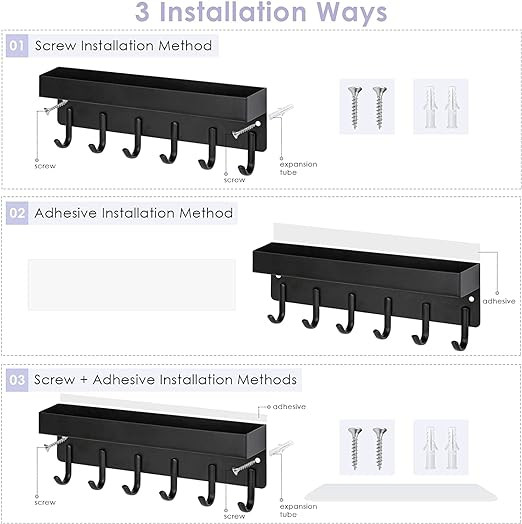 3 Installation Ways

01 Screw Installation Method

screw

screw

expansion tube

02 Adhesive Installation Method

adhesive

03 Screw + Adhesive Installation Methods

adhesive

screw

screw

expansion tube