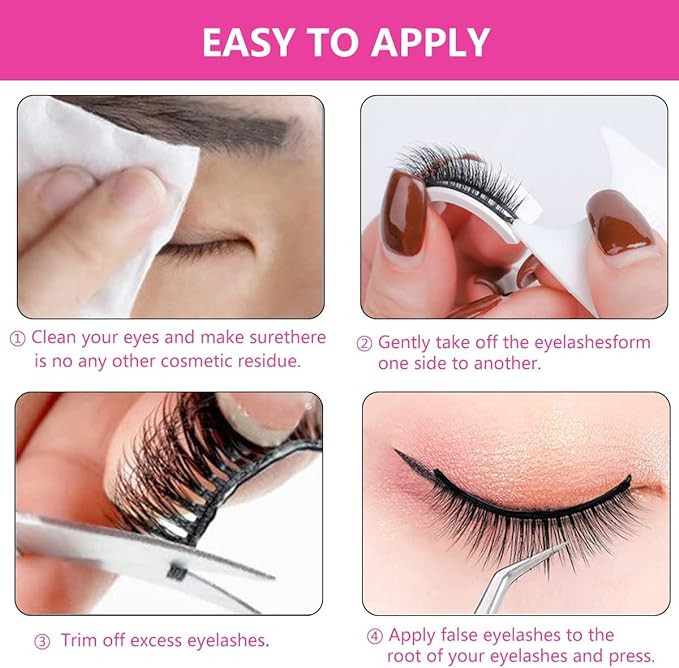 EASY TO APPLY

① Clean your eyes and make surethere is no any other cosmetic residue.

② Gently take off the eyelashesform one side to another.

③ Trim off excess eyelashes.

④ Apply false eyelashes to the root of your eyelashes and press.