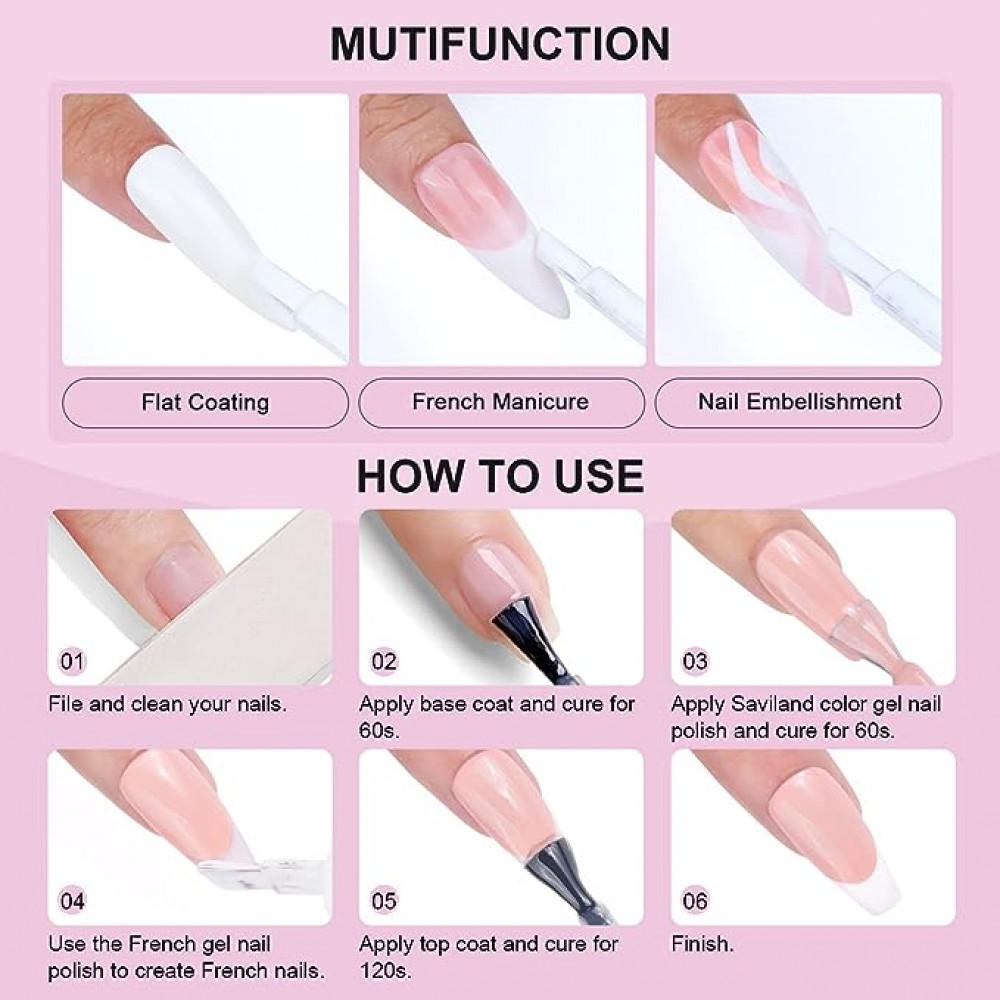 MUTIFUNCTION

Flat Coating

French Manicure

Nail Embellishment

HOW TO USE

01

File and clean your nails.

02

Apply base coat and cure for 60s.

03

Apply Saviland color gel nail polish and cure for 60s.

04

Use the French gel nail polish to create French nails.

05

Apply top coat and cure for 120s.

06

Finish.