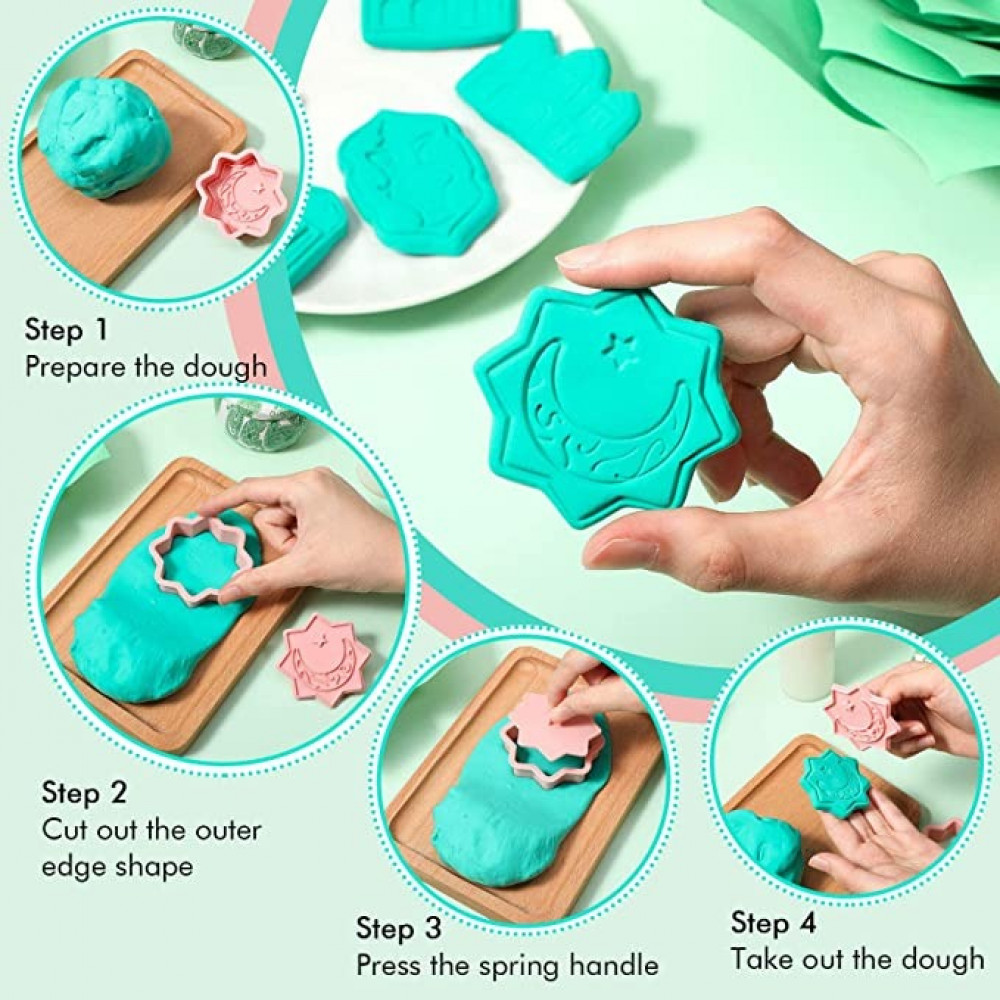 Step 1
Prepare the dough

Step 2
Cut out the outer edge shape

Step 3
Press the spring handle

Step 4
Take out the dough