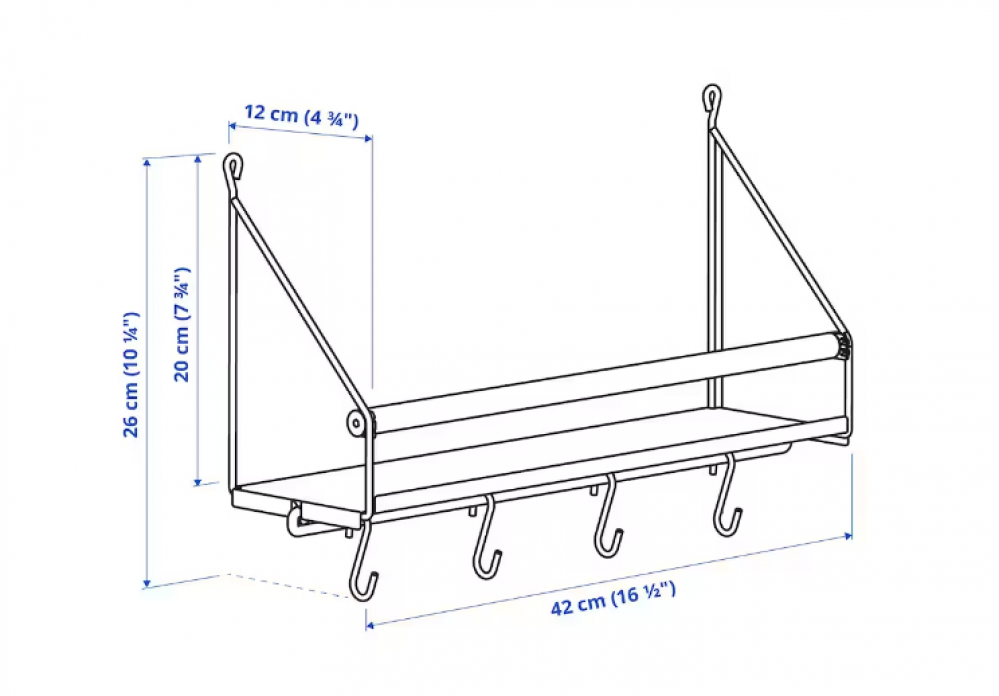 12 cm (4 ¾")

26 cm (10 ¼")

20 cm (7 ¾")

42 cm (16 ½")