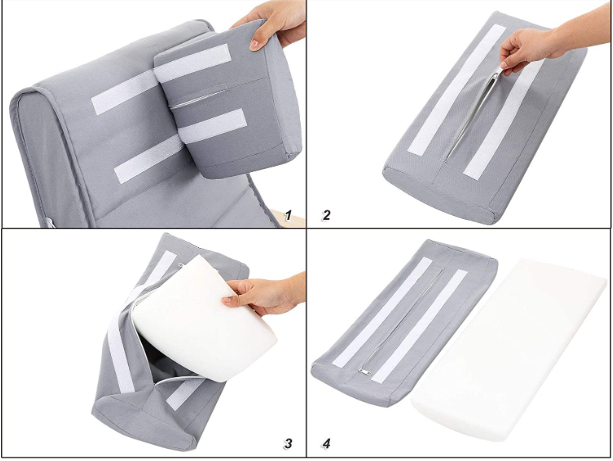 1
2
3
4