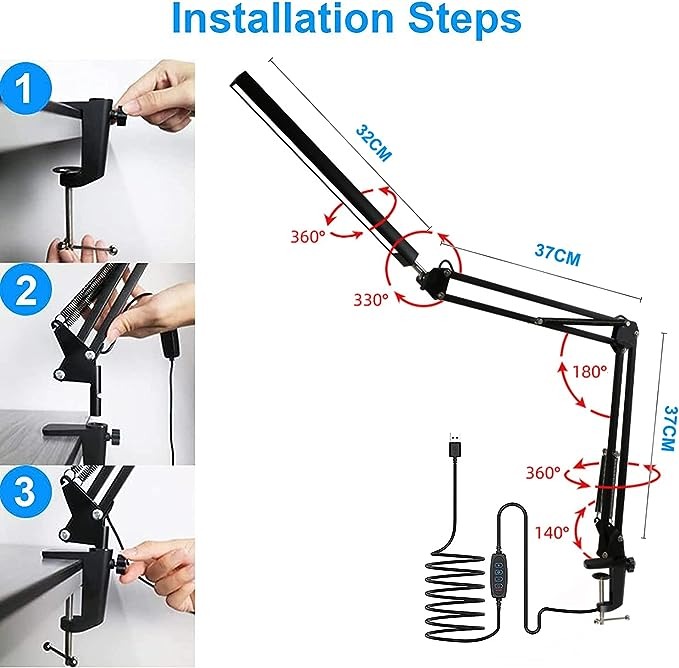 Installation Steps

1

2

3

32CM

360°

330°

37CM

180°

37CM

360°

140°