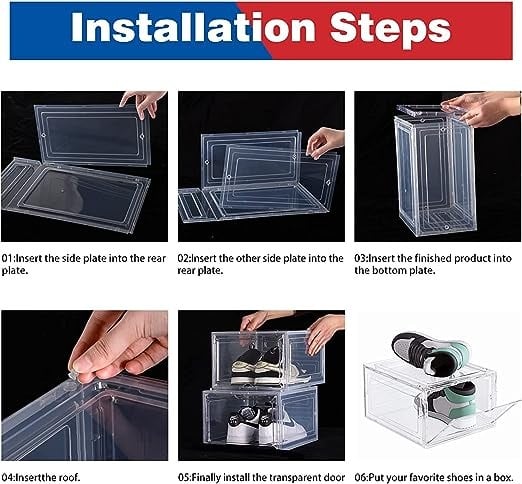 Installation Steps

01:Insert the side plate into the rear plate.

02:Insert the other side plate into the rear plate.

03:Insert the finished product into the bottom plate.

04:Insertthe roof.

05:Finally install the transparent door

06:Put your favorite shoes in a box.