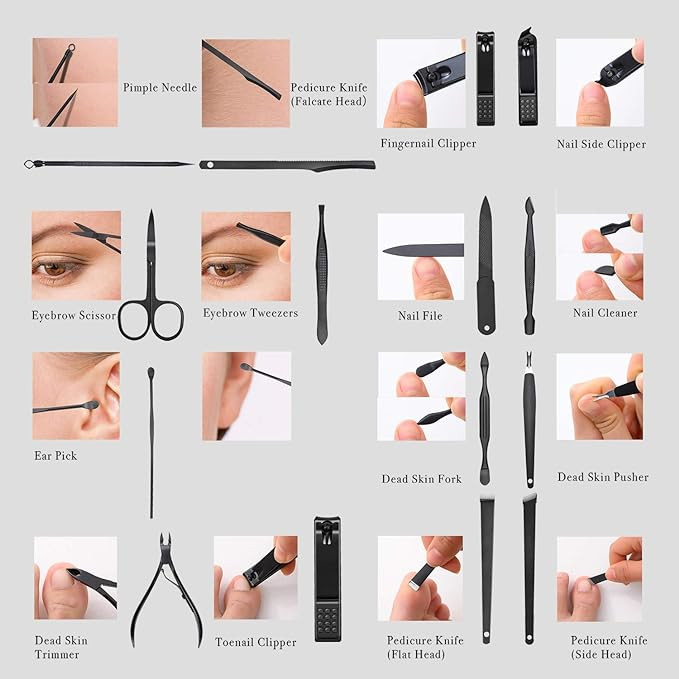 Pimple Needle

Pedicure Knife (Falcate Head)

Fingernail Clipper

Nail Side Clipper

Eyebrow Scissor

Eyebrow Tweezers

Nail File

Nail Cleaner

Ear Pick

Dead Skin Fork

Dead Skin Pusher

Dead Skin Trimmer

Toenail Clipper

Pedicure Knife (Flat Head)

Pedicure Knife (Side Head)