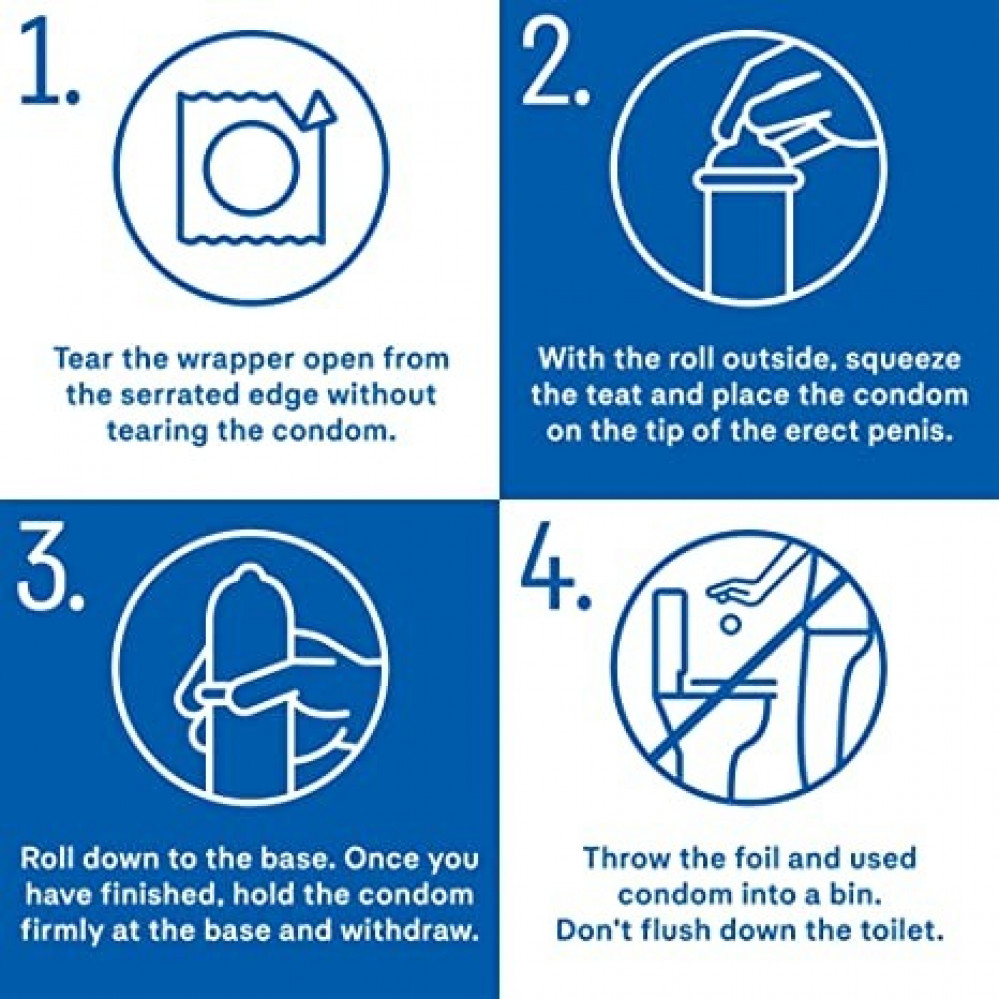 1.

Tear the wrapper open from the serrated edge without tearing the condom.

2.

With the roll outside, squeeze the teat and place the condom on the tip of the erect penis.

3.

Roll down to the base. Once you have finished, hold the condom firmly at the base and withdraw.

4.

Throw the foil and used condom into a bin. Don't flush down the toilet.