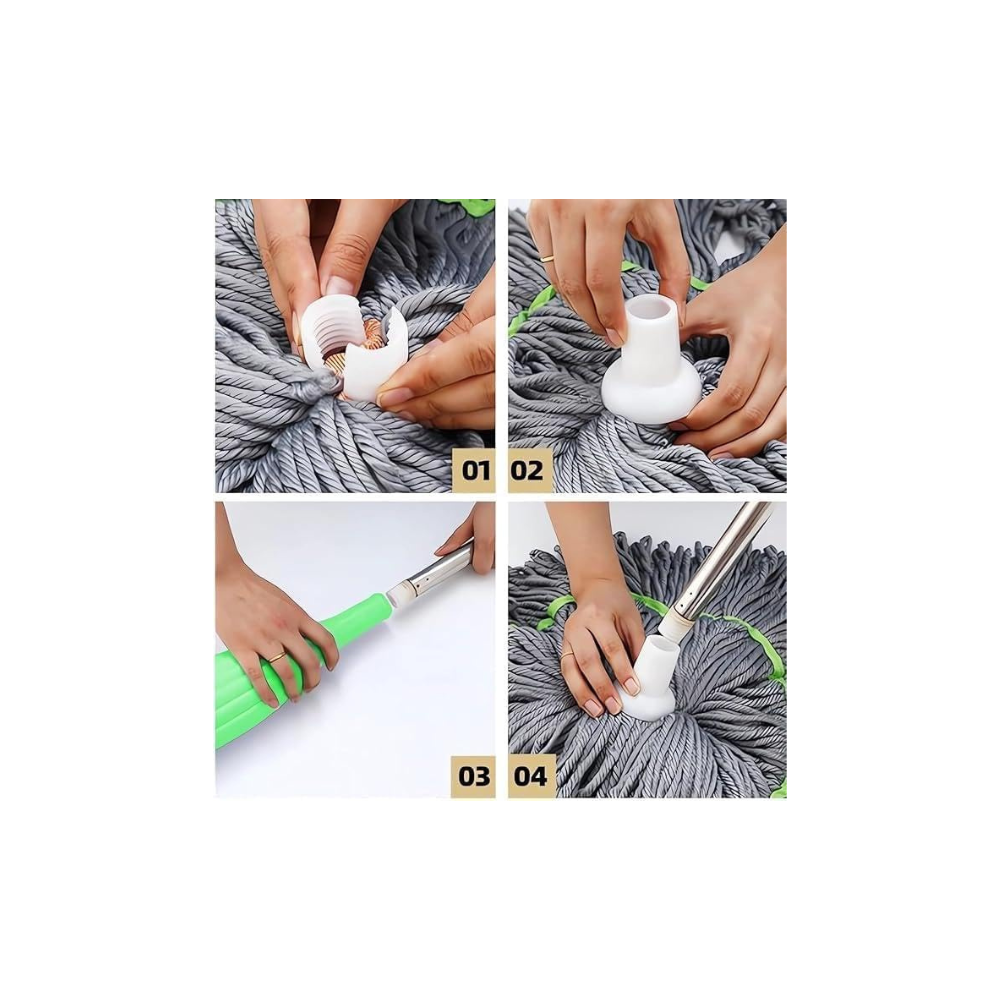 01
02
03
04