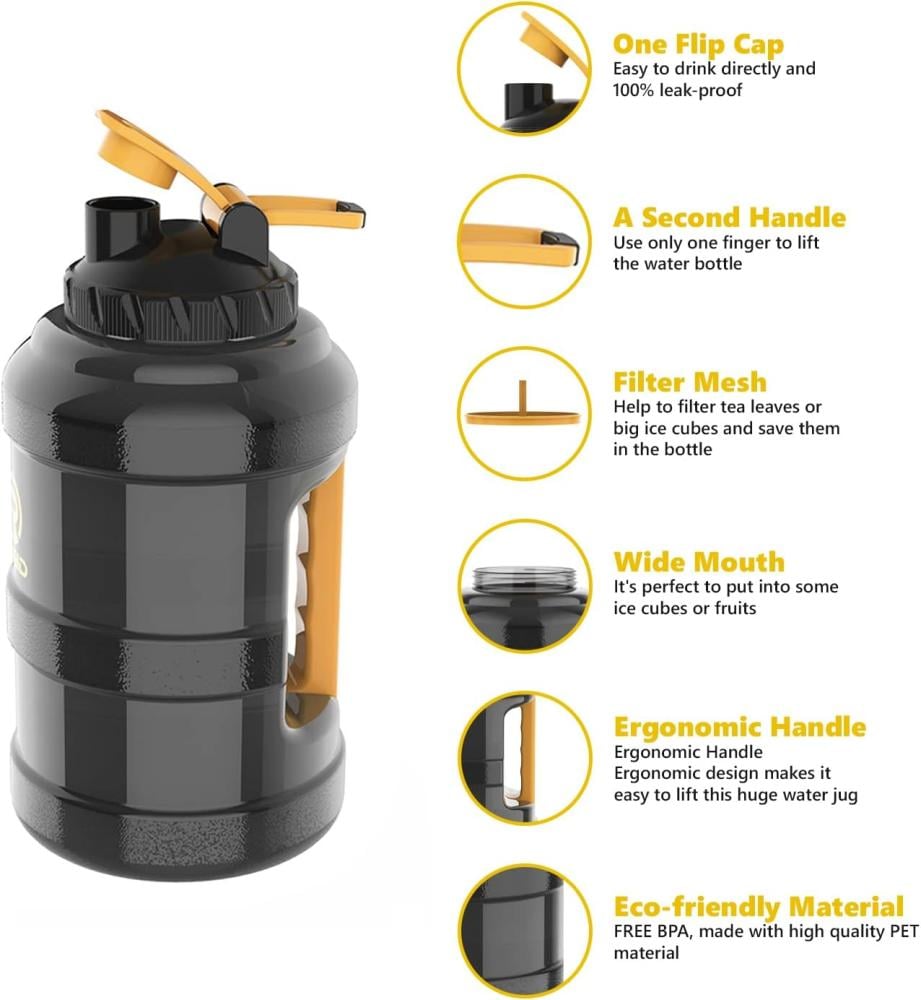 One Flip Cap
Easy to drink directly and 100% leak-proof

A Second Handle
Use only one finger to lift the water bottle

Filter Mesh
Help to filter tea leaves or big ice cubes and save them in the bottle

Wide Mouth
It's perfect to put into some ice cubes or fruits

Ergonomic Handle
Ergonomic Handle
Ergonomic design makes it easy to lift this huge water jug

Eco-friendly Material
FREE BPA, made with high quality PET material