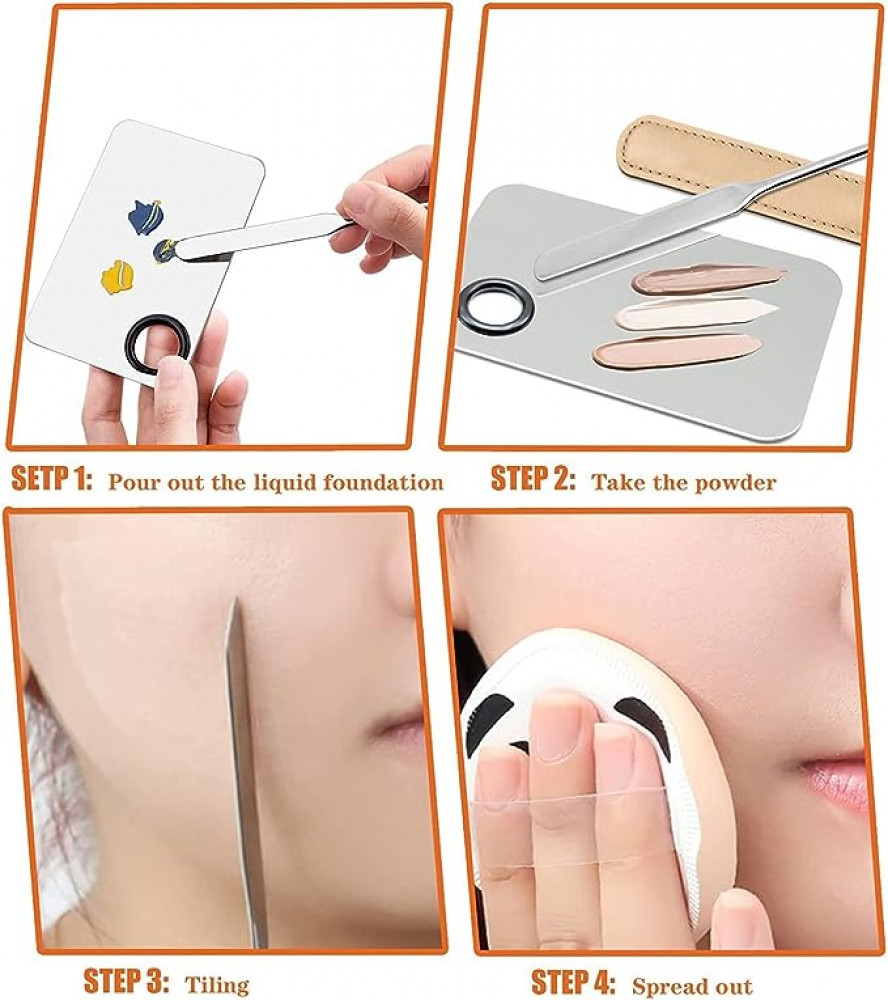 SETP 1: Pour out the liquid foundation

STEP 2: Take the powder

STEP 3: Tiling

STEP 4: Spread out