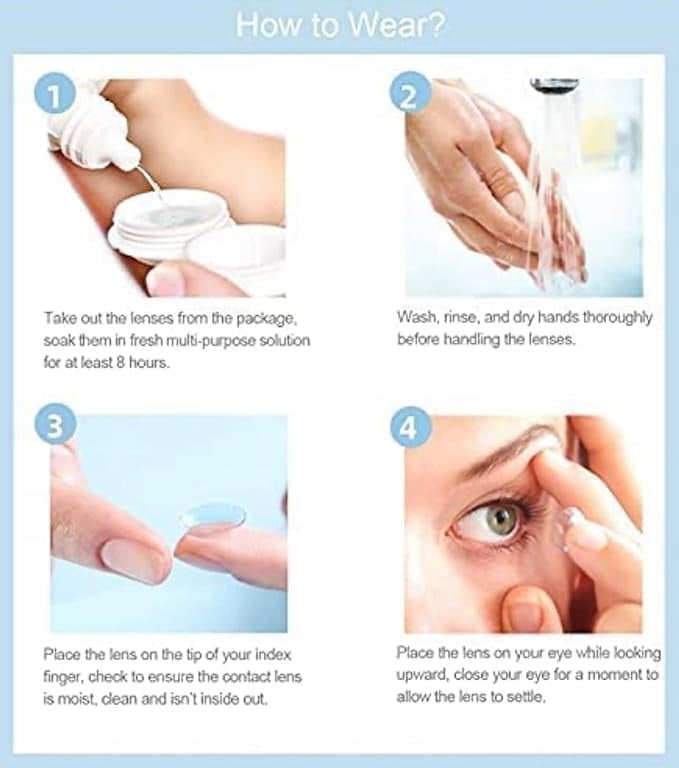 How to Wear?

1

Take out the lenses from the package, soak them in fresh multi-purpose solution for at least 8 hours.

2

Wash, rinse, and dry hands thoroughly before handling the lenses.

3

Place the lens on the tip of your index finger, check to ensure the contact lens is moist, clean and isn't inside out.

4

Place the lens on your eye while looking upward, close your eye for a moment to allow the lens to settle.