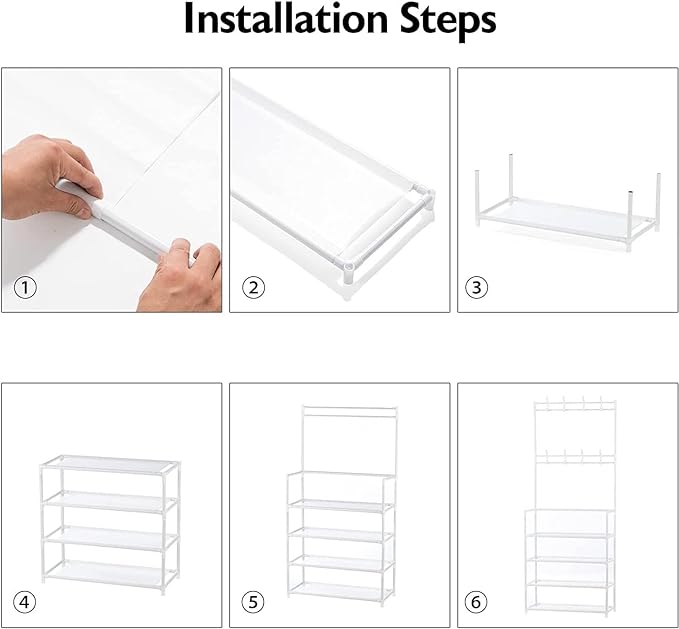 Installation Steps

①

②

③

④

⑤

⑥