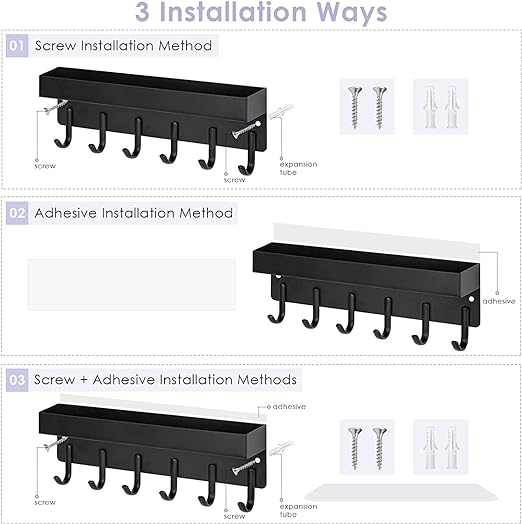 3 Installation Ways

01 Screw Installation Method

screw

screw

expansion tube

02 Adhesive Installation Method

adhesive

03 Screw + Adhesive Installation Methods

adhesive

screw

screw

expansion tube