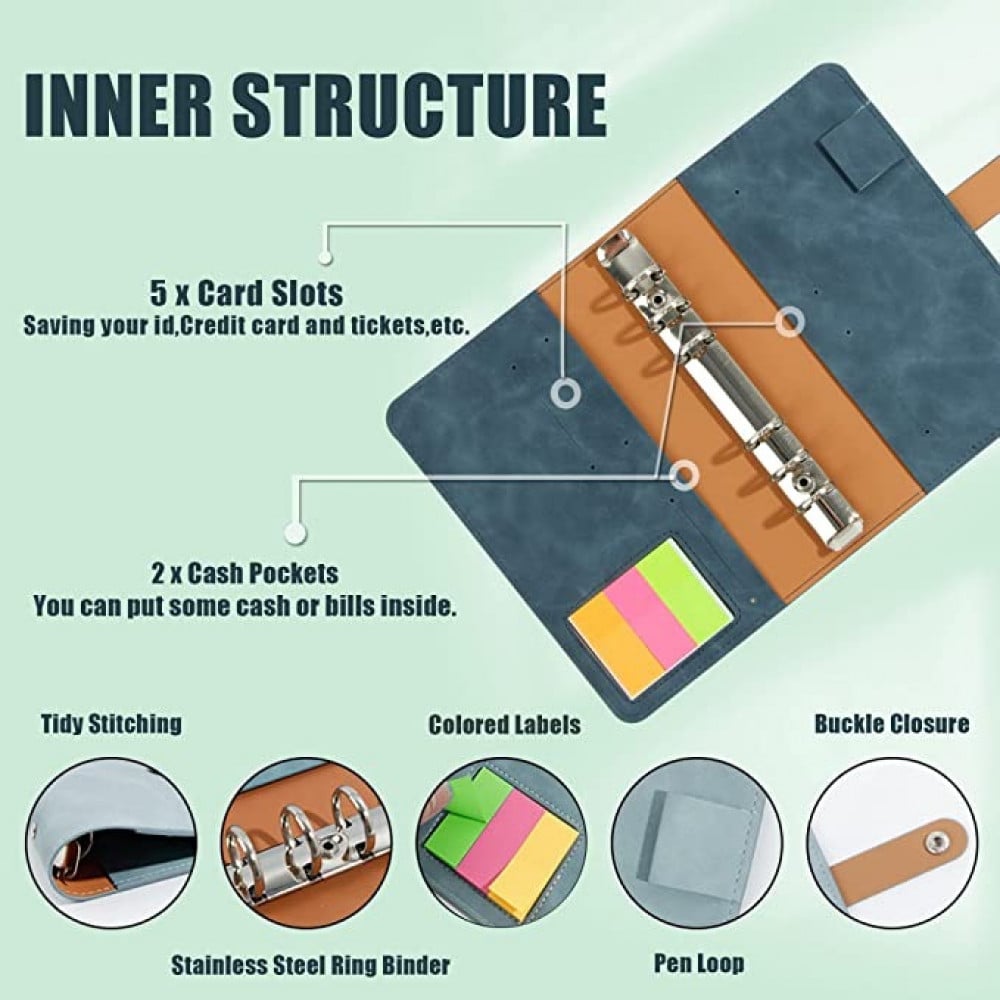 INNER STRUCTURE

5 x Card Slots
Saving your id,Credit card and tickets,etc.

2 x Cash Pockets
You can put some cash or bills inside.

Tidy Stitching

Colored Labels

Buckle Closure

Stainless Steel Ring Binder

Pen Loop